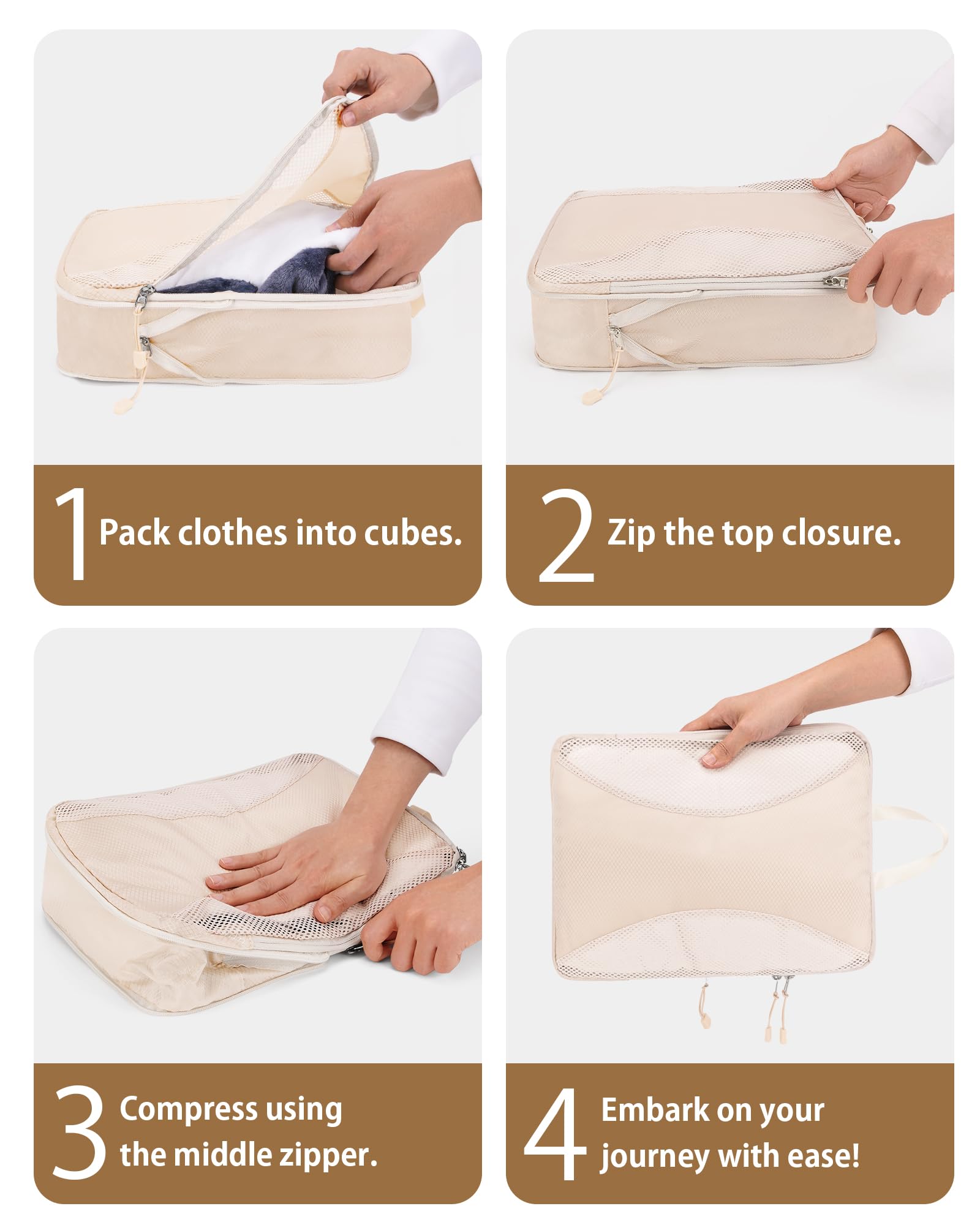 1 Pack clothes into cubes.

2 Zip the top closure.

3 Compress using the middle zipper.

4 Embark on your journey with ease!