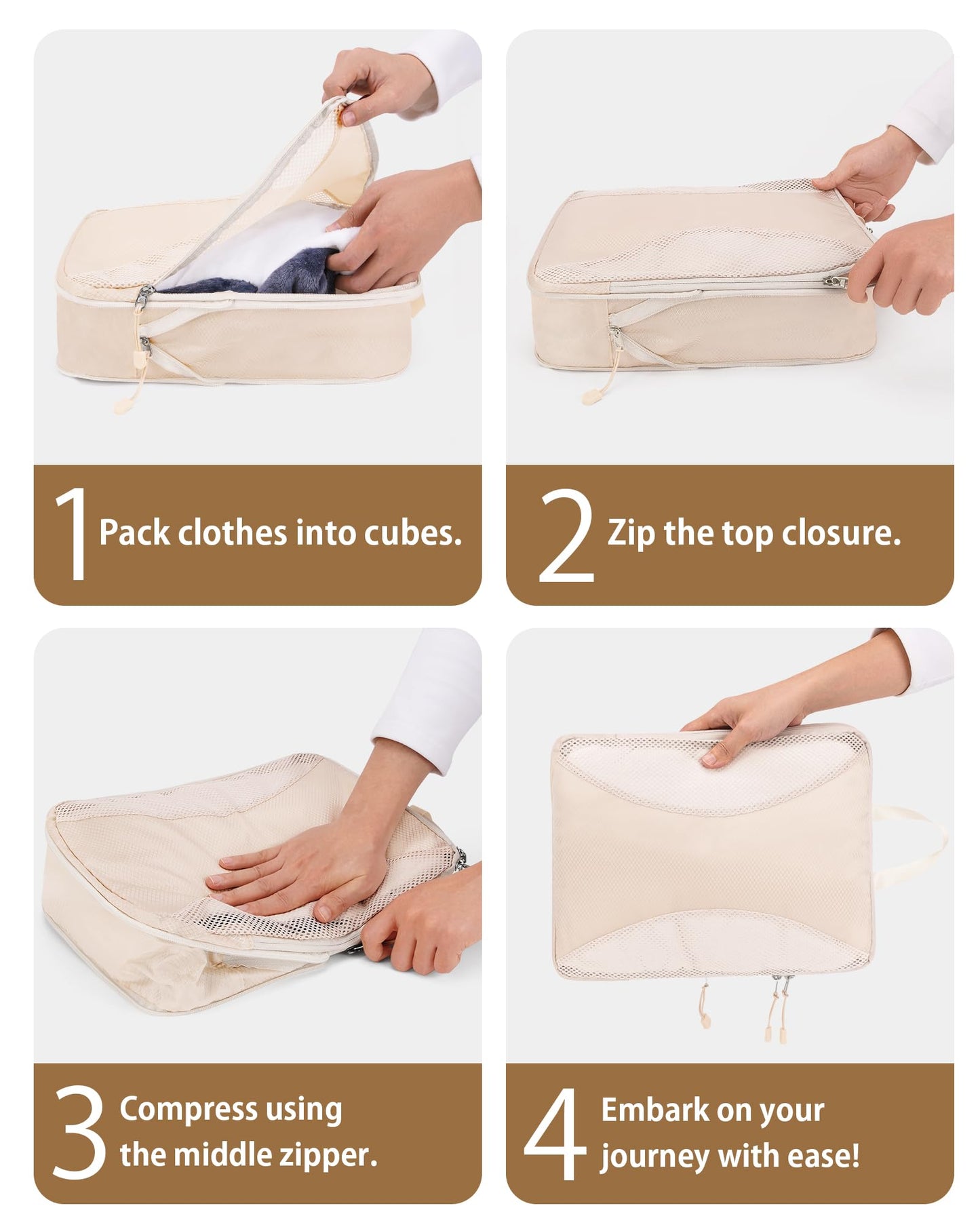 1 Pack clothes into cubes.

2 Zip the top closure.

3 Compress using the middle zipper.

4 Embark on your journey with ease!