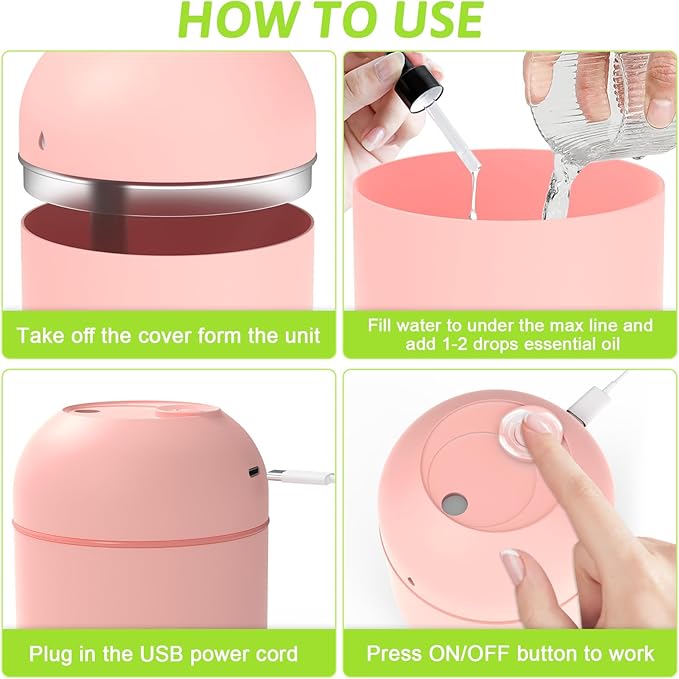 HOW TO USE

Take off the cover form the unit

Fill water to under the max line and add 1-2 drops essential oil

Plug in the USB power cord

Press ON/OFF button to work