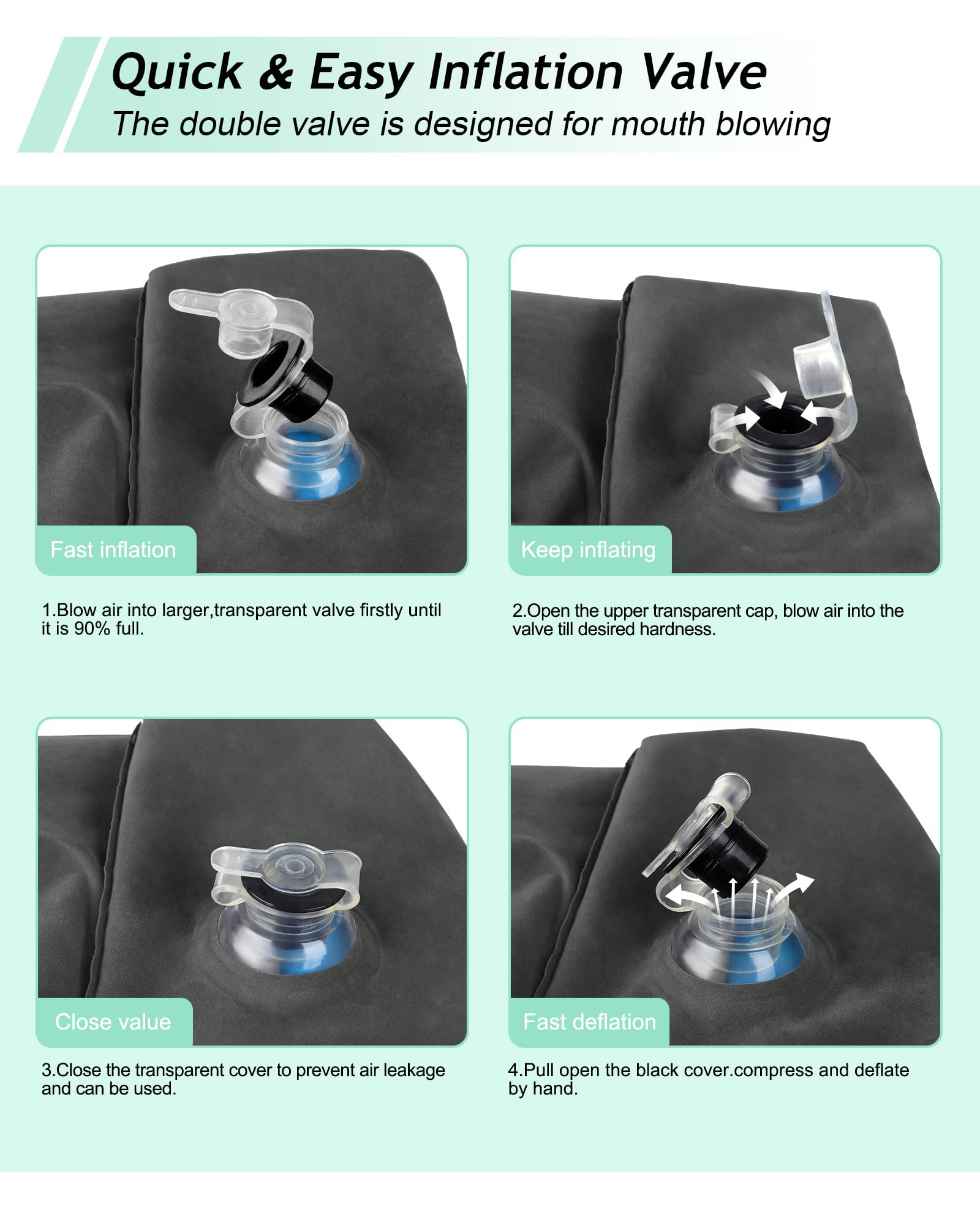 Quick & Easy Inflation Valve
The double valve is designed for mouth blowing

Fast inflation

1.Blow air into larger,transparent valve firstly until it is 90% full.

Keep inflating

2.Open the upper transparent cap, blow air into the valve till desired hardness.

Close value

3.Close the transparent cover to prevent air leakage and can be used.

Fast deflation

4.Pull open the black cover.compress and deflate by hand.