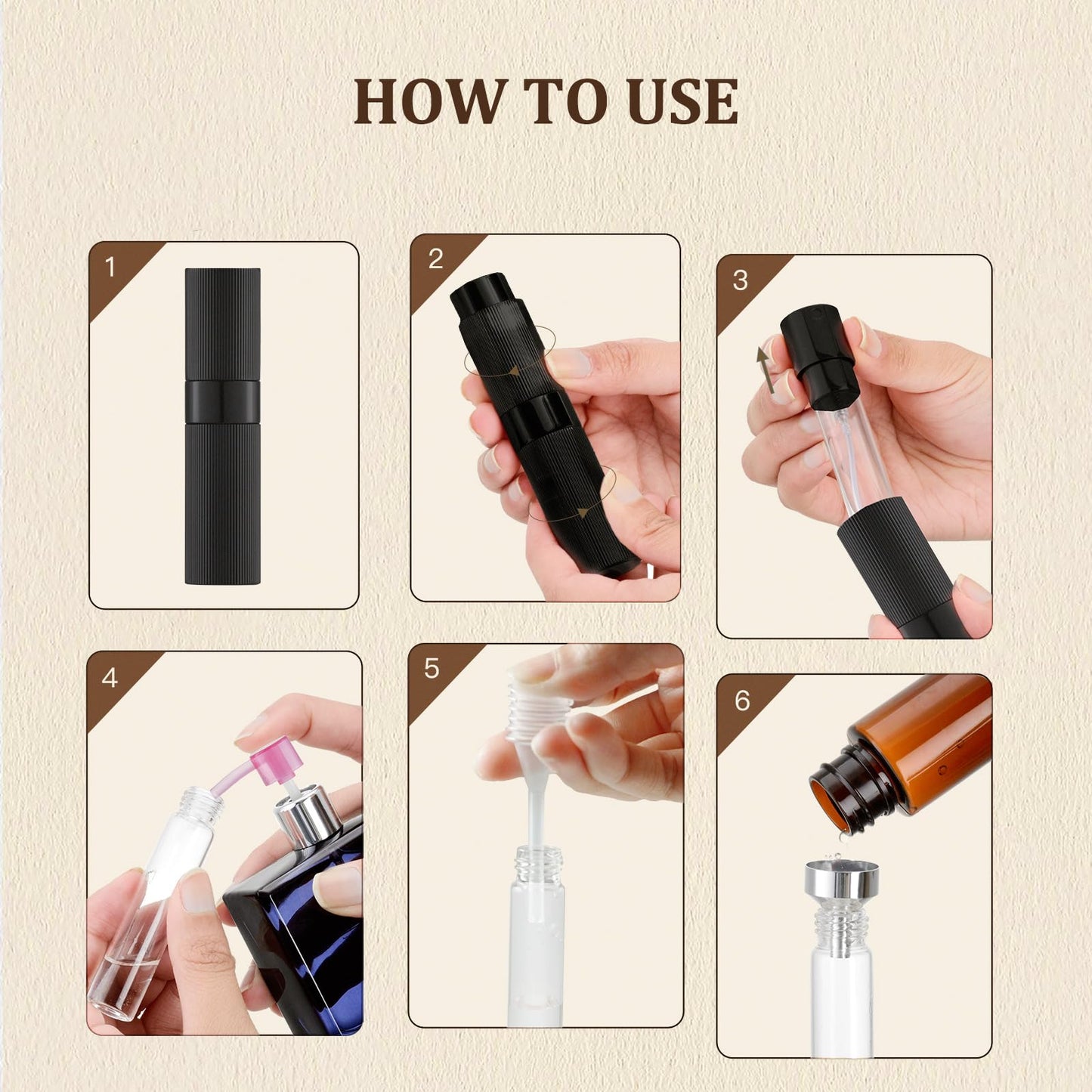 HOW TO USE

1

2

3

4

5

6