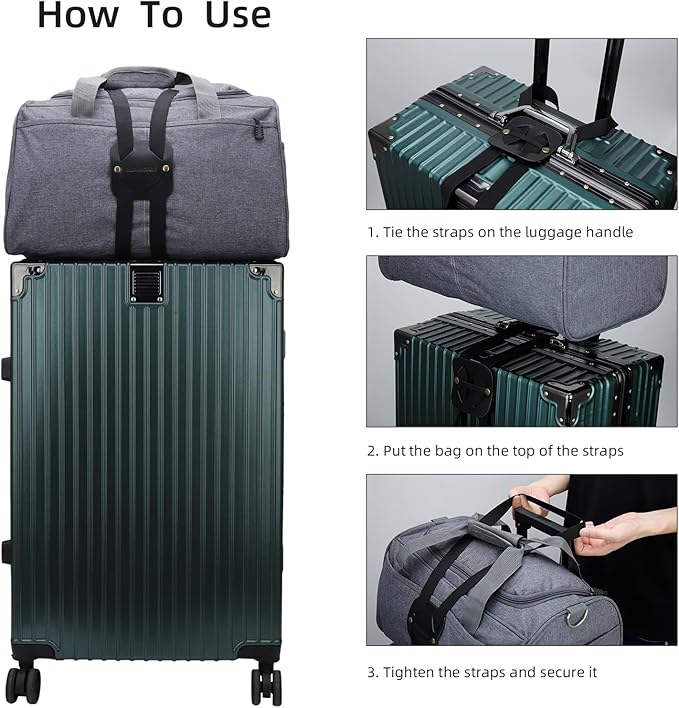 How To Use

1. Tie the straps on the luggage handle

2. Put the bag on the top of the straps

3. Tighten the straps and secure it