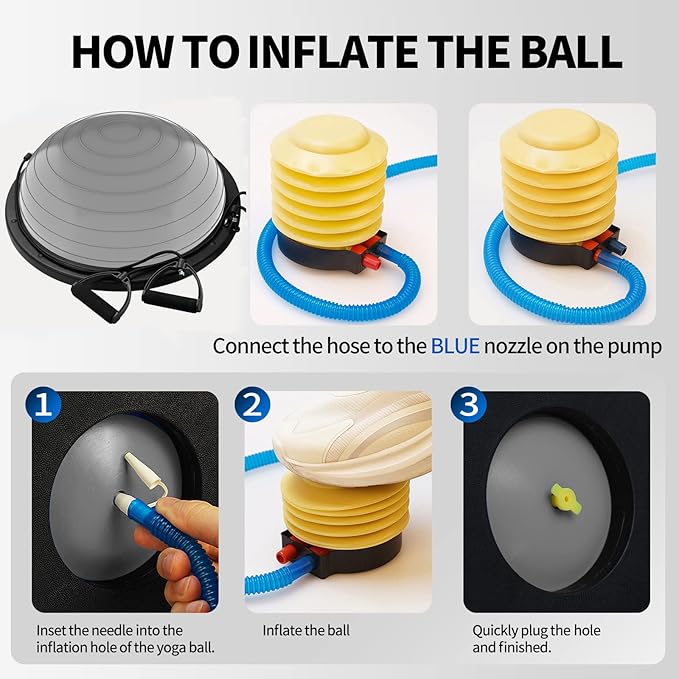 HOW TO INFLATE THE BALL

Connect the hose to the BLUE nozzle on the pump

1

Inset the needle into the inflation hole of the yoga ball.

2

Inflate the ball

3

Quickly plug the hole and finished.