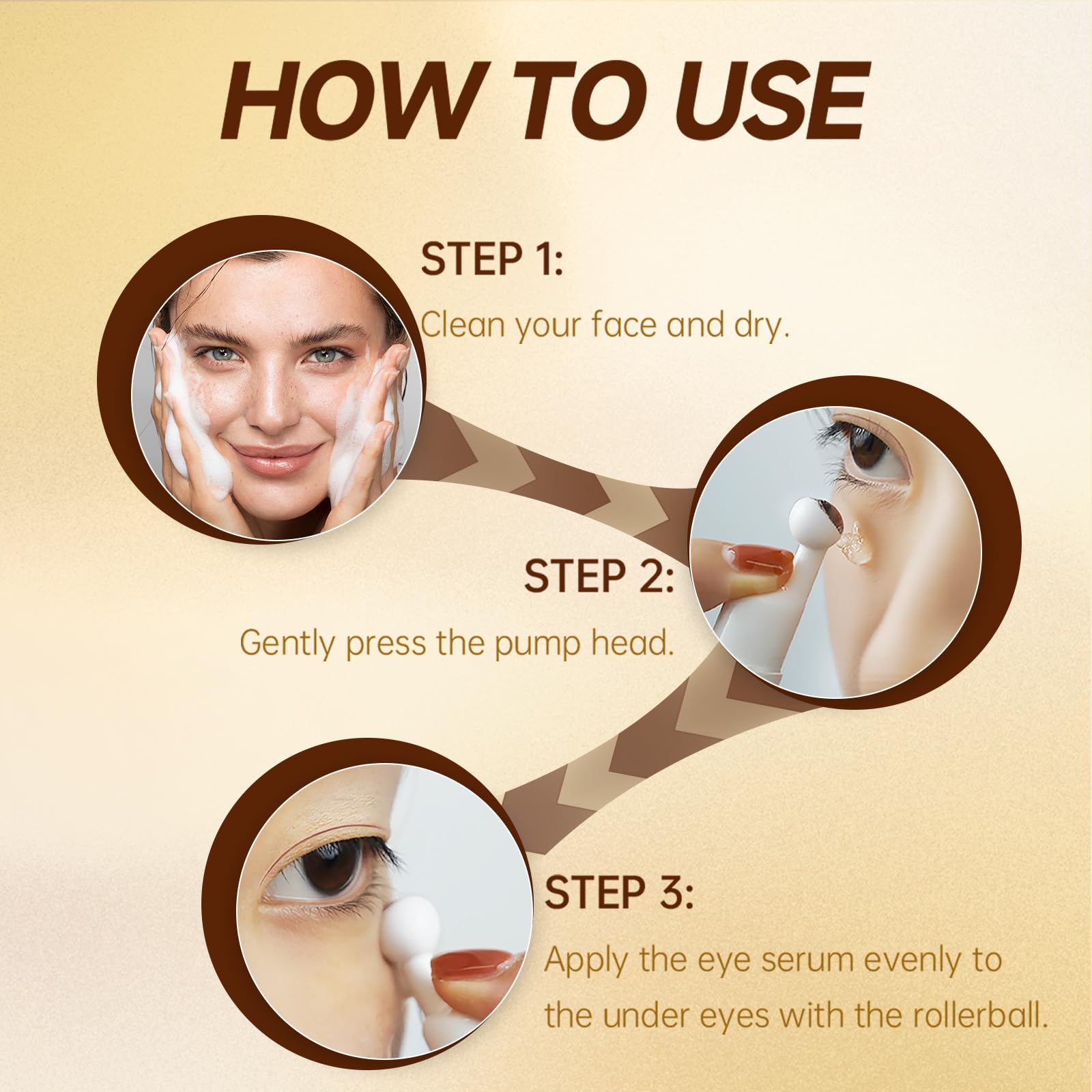 HOW TO USE

STEP 1:

Clean your face and dry.

STEP 2:

Gently press the pump head.

STEP 3:

Apply the eye serum evenly to the under eyes with the rollerball.