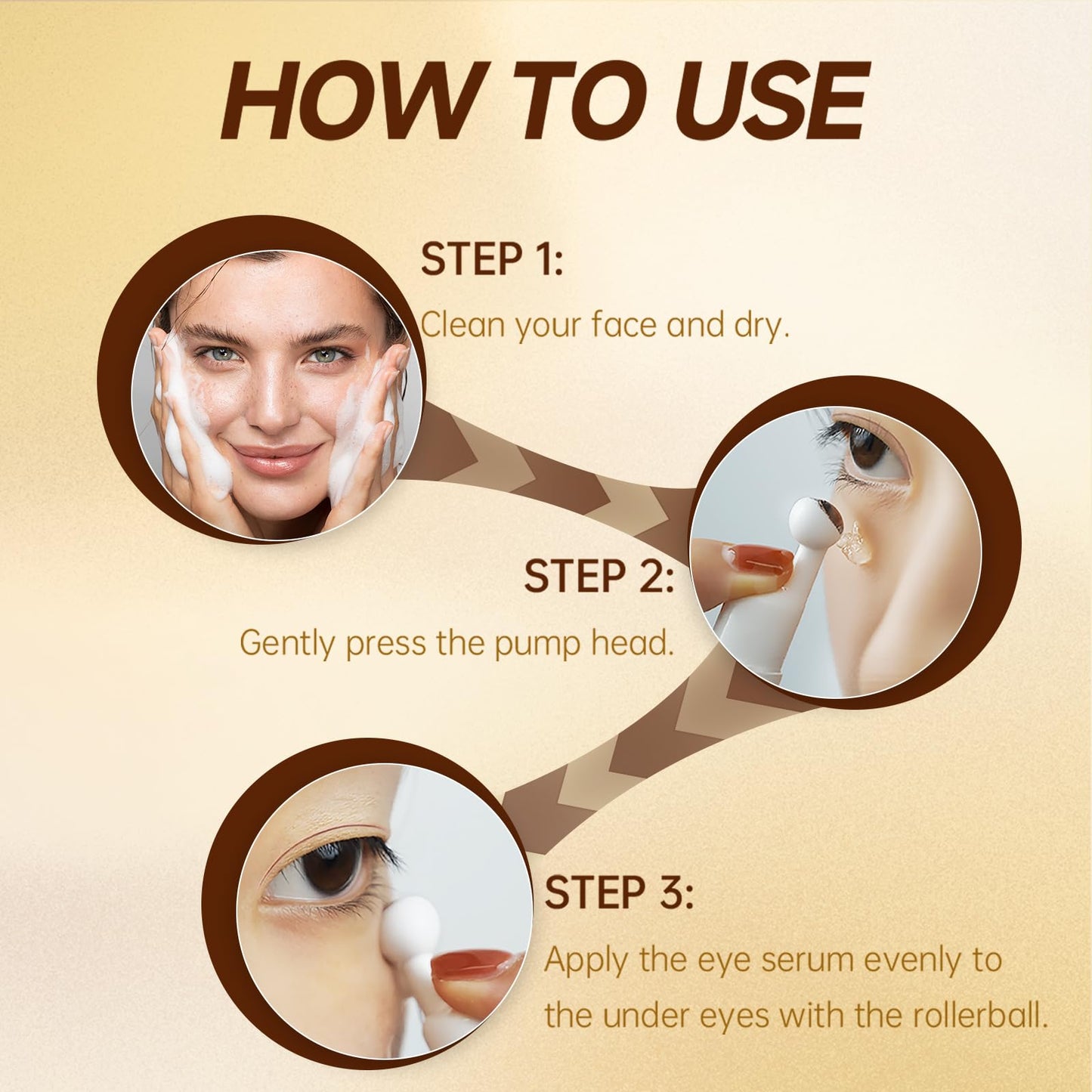 HOW TO USE

STEP 1:
Clean your face and dry.

STEP 2:
Gently press the pump head.

STEP 3:
Apply the eye serum evenly to the under eyes with the rollerball.