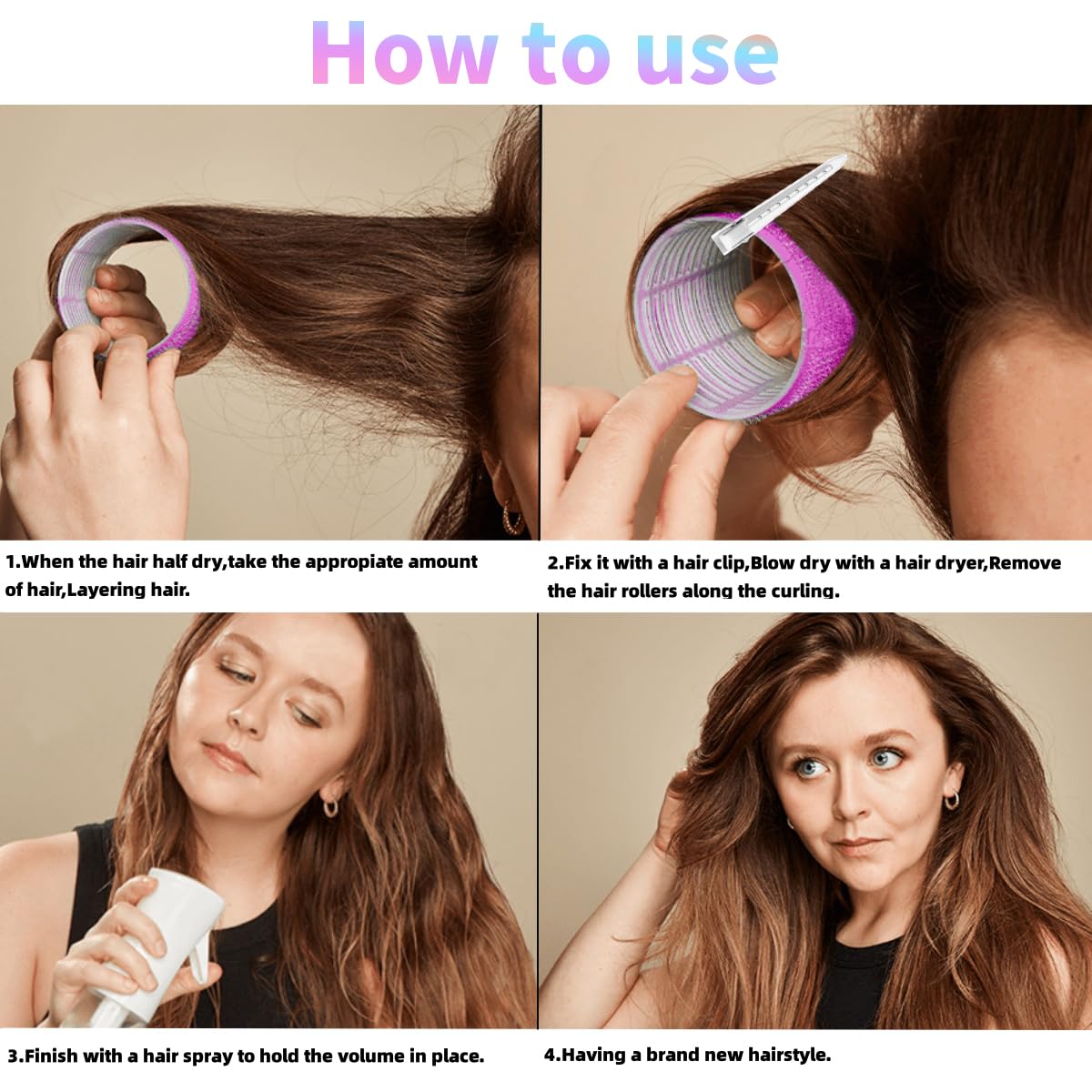 How to use

1.When the hair half dry,take the appropiate amount of hair,Layering hair.

2.Fix it with a hair clip,Blow dry with a hair dryer,Remove the hair rollers along the curling.

3.Finish with a hair spray to hold the volume in place.

4.Having a brand new hairstyle.