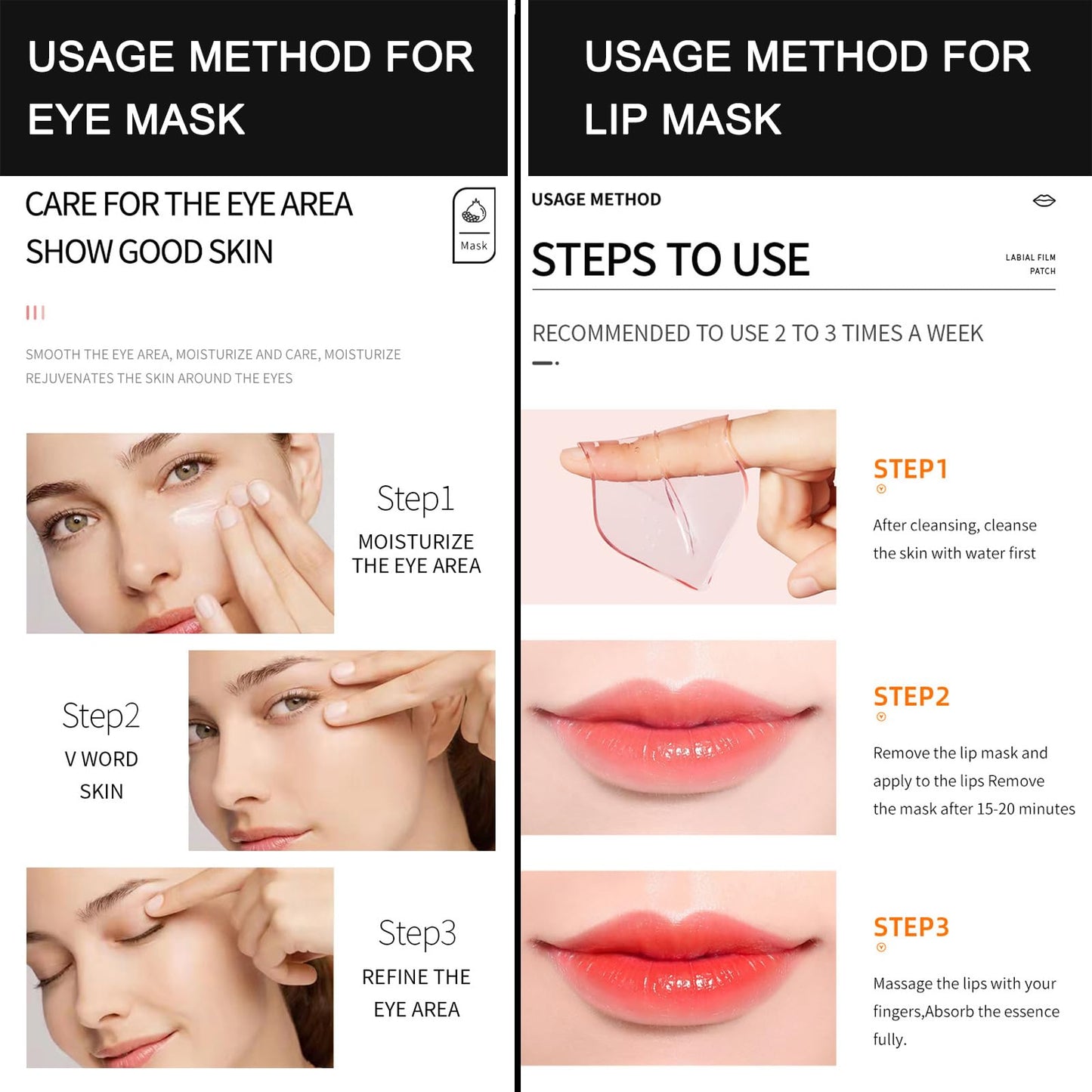 USAGE METHOD FOR EYE MASK

CARE FOR THE EYE AREA
SHOW GOOD SKIN

Mask

SMOOTH THE EYE AREA, MOISTURIZE AND CARE, MOISTURIZE REJUVENATES THE SKIN AROUND THE EYES

Step1
MOISTURIZE THE EYE AREA

Step2
V WORD SKIN

Step3
REFINE THE EYE AREA

USAGE METHOD FOR LIP MASK

USAGE METHOD

STEPS TO USE

LABIAL FILM PATCH

RECOMMENDED TO USE 2 TO 3 TIMES A WEEK

STEP1
After cleansing, cleanse the skin with water first

STEP2
Remove the lip mask and apply to the lips Remove the mask after 15-20 minutes

STEP3
Massage the lips with your fingers,Absorb the essence fully.