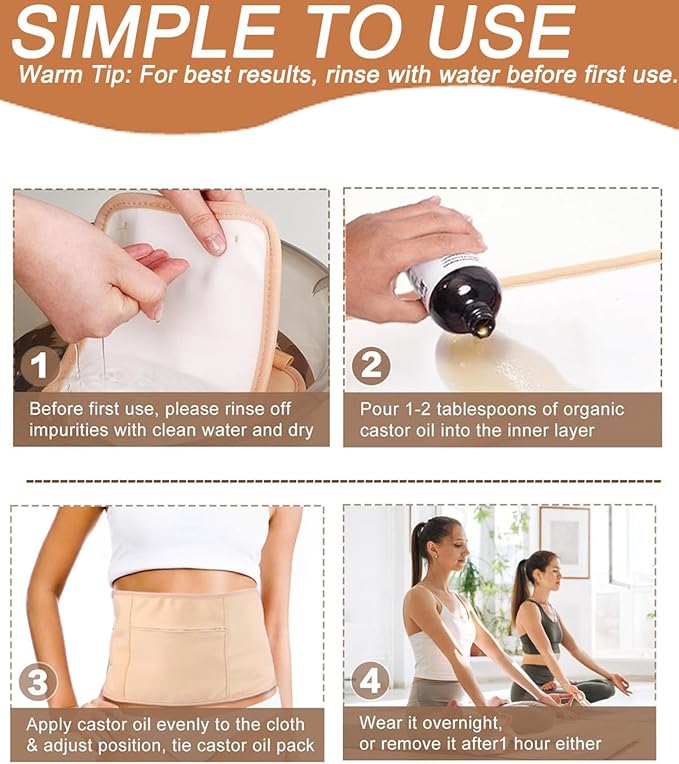 SIMPLE TO USE
Warm Tip: For best results, rinse with water before first use.

1
Before first use, please rinse off impurities with clean water and dry

2
Pour 1-2 tablespoons of organic castor oil into the inner layer

3
Apply castor oil evenly to the cloth & adjust position, tie castor oil pack

4
Wear it overnight, or remove it after1 hour either