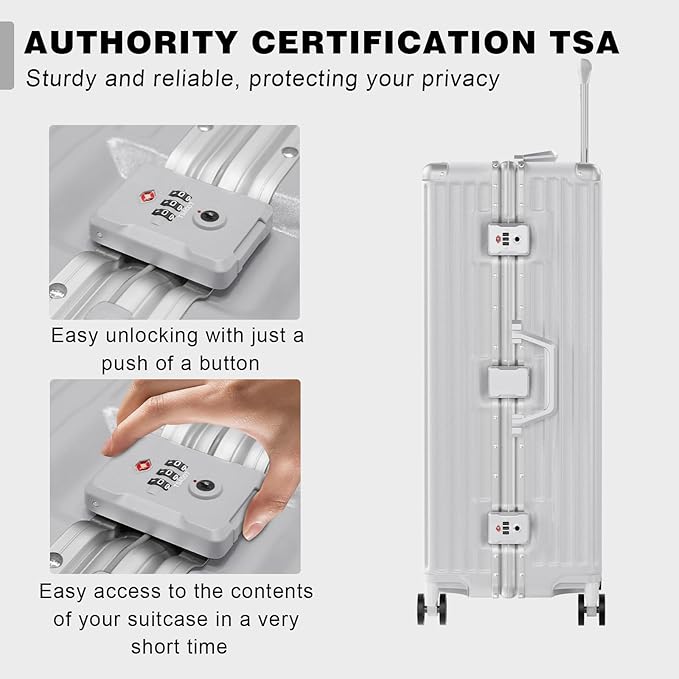 AUTHORITY CERTIFICATION TSA

Sturdy and reliable, protecting your privacy

Easy unlocking with just a push of a button

Easy access to the contents of your suitcase in a very short time