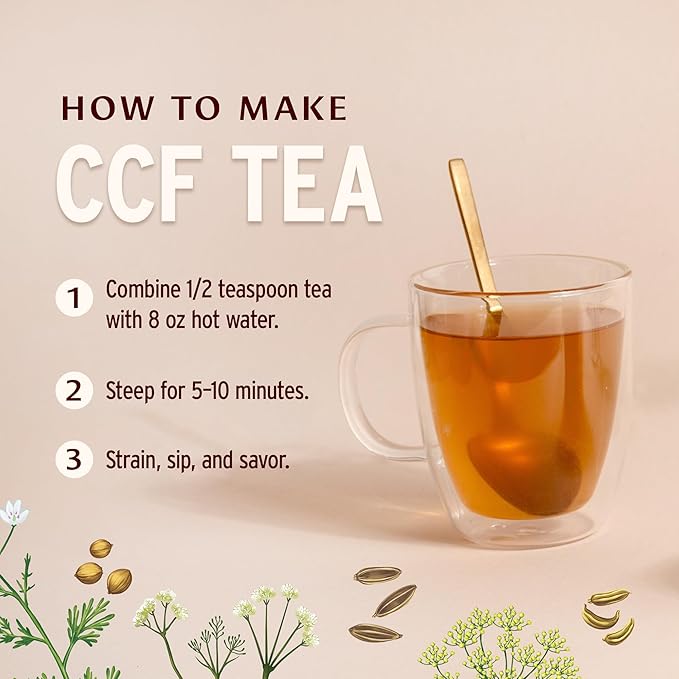 HOW TO MAKE
CCF TEA

1 Combine 1/2 teaspoon tea with 8 oz hot water.

2 Steep for 5–10 minutes.

3 Strain, sip, and savor.