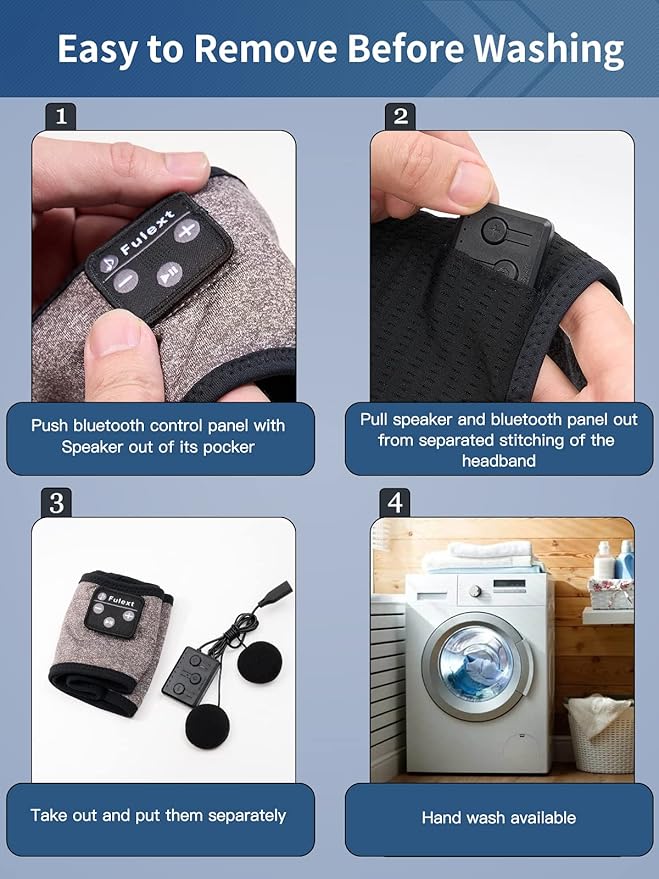 Easy to Remove Before Washing

1

Fulext

Push bluetooth control panel with Speaker out of its pocker

2

Pull speaker and bluetooth panel out from separated stitching of the headband

3

Fulext

Take out and put them separately

4

Hand wash available