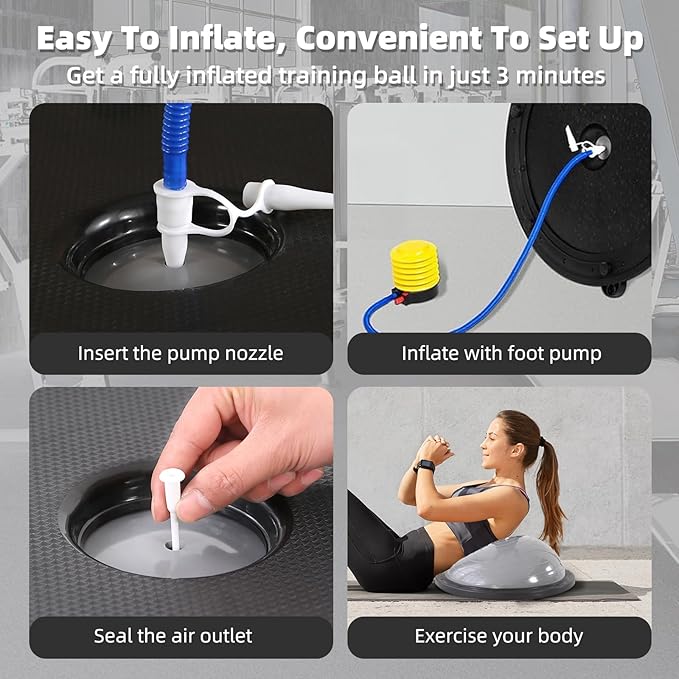 Easy To Inflate, Convenient To Set Up
Get a fully inflated training ball in just 3 minutes

Insert the pump nozzle

Inflate with foot pump

Seal the air outlet

Exercise your body