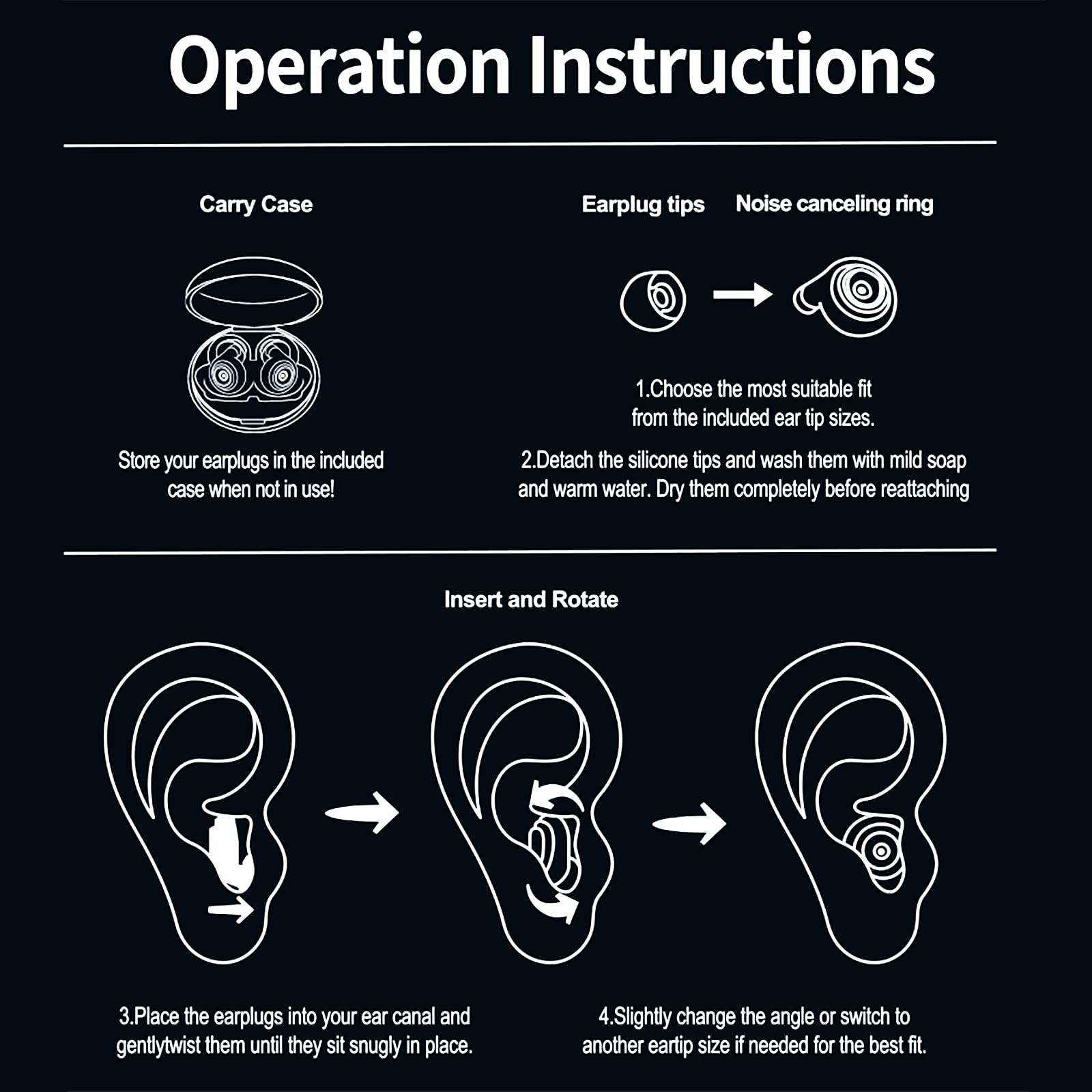 Operation Instructions

Carry Case

Store your earplugs in the included case when not in use!

Earplug tips

Noise canceling ring

1.Choose the most suitable fit from the included ear tip sizes.

2.Detach the silicone tips and wash them with mild soap and warm water. Dry them completely before reattaching

Insert and Rotate

3.Place the earplugs into your ear canal and gentlytwist them until they sit snugly in place.

4.Slightly change the angle or switch to another eartip size if needed for the best fit.