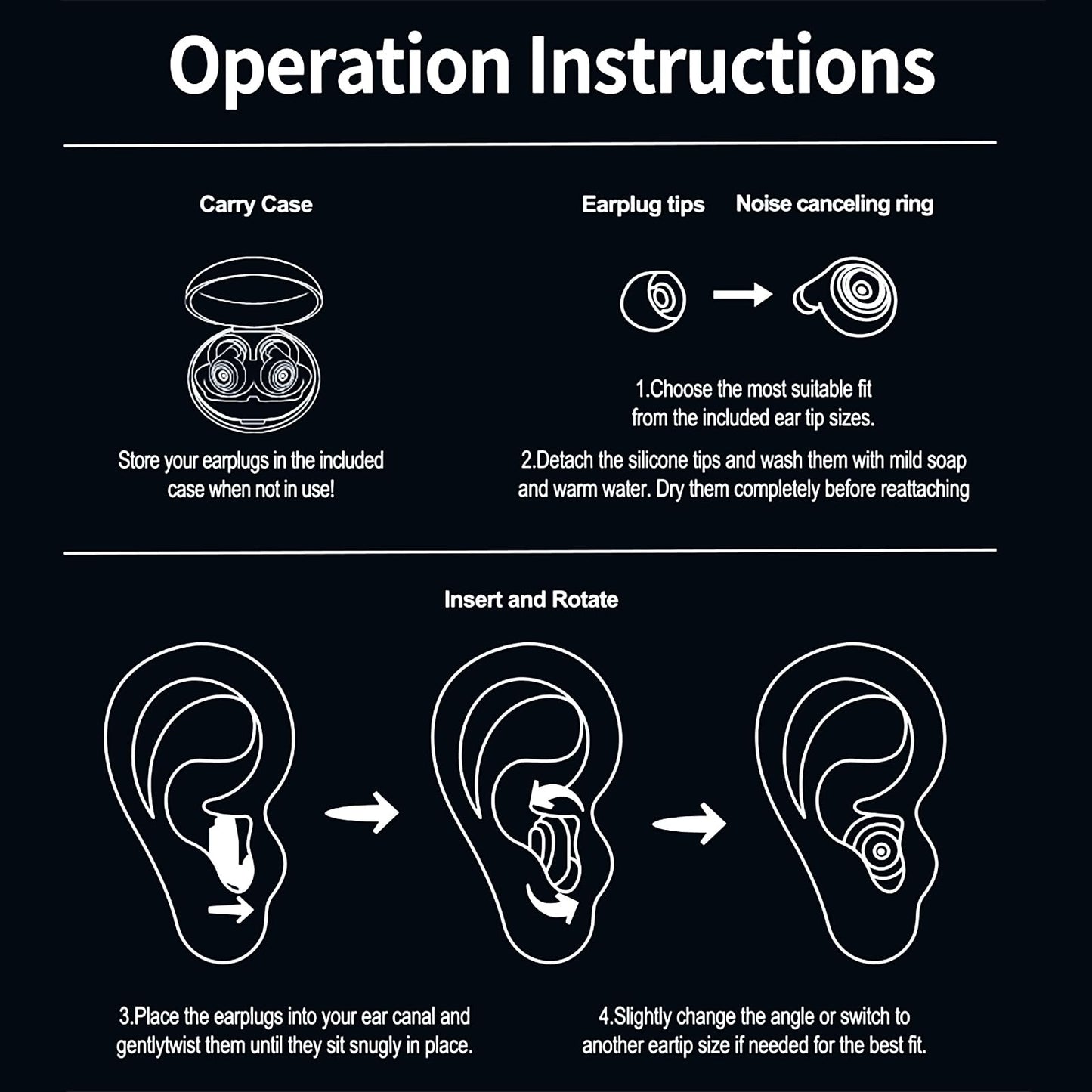 Operation Instructions

Carry Case

Store your earplugs in the included case when not in use!

Earplug tips

Noise canceling ring

1.Choose the most suitable fit from the included ear tip sizes.

2.Detach the silicone tips and wash them with mild soap and warm water. Dry them completely before reattaching

Insert and Rotate

3.Place the earplugs into your ear canal and gentlytwist them until they sit snugly in place.

4.Slightly change the angle or switch to another eartip size if needed for the best fit.