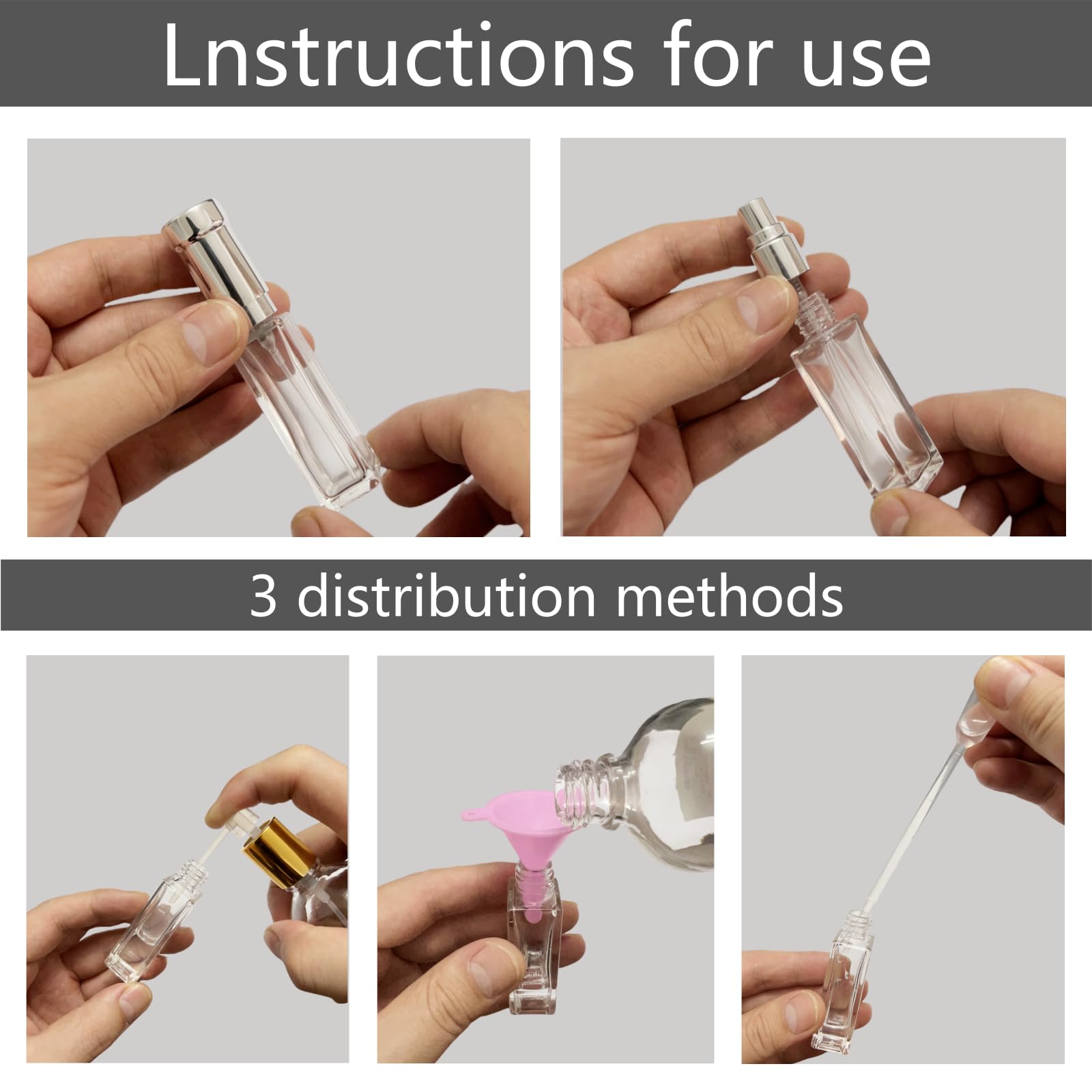 Lnstructions for use

3 distribution methods