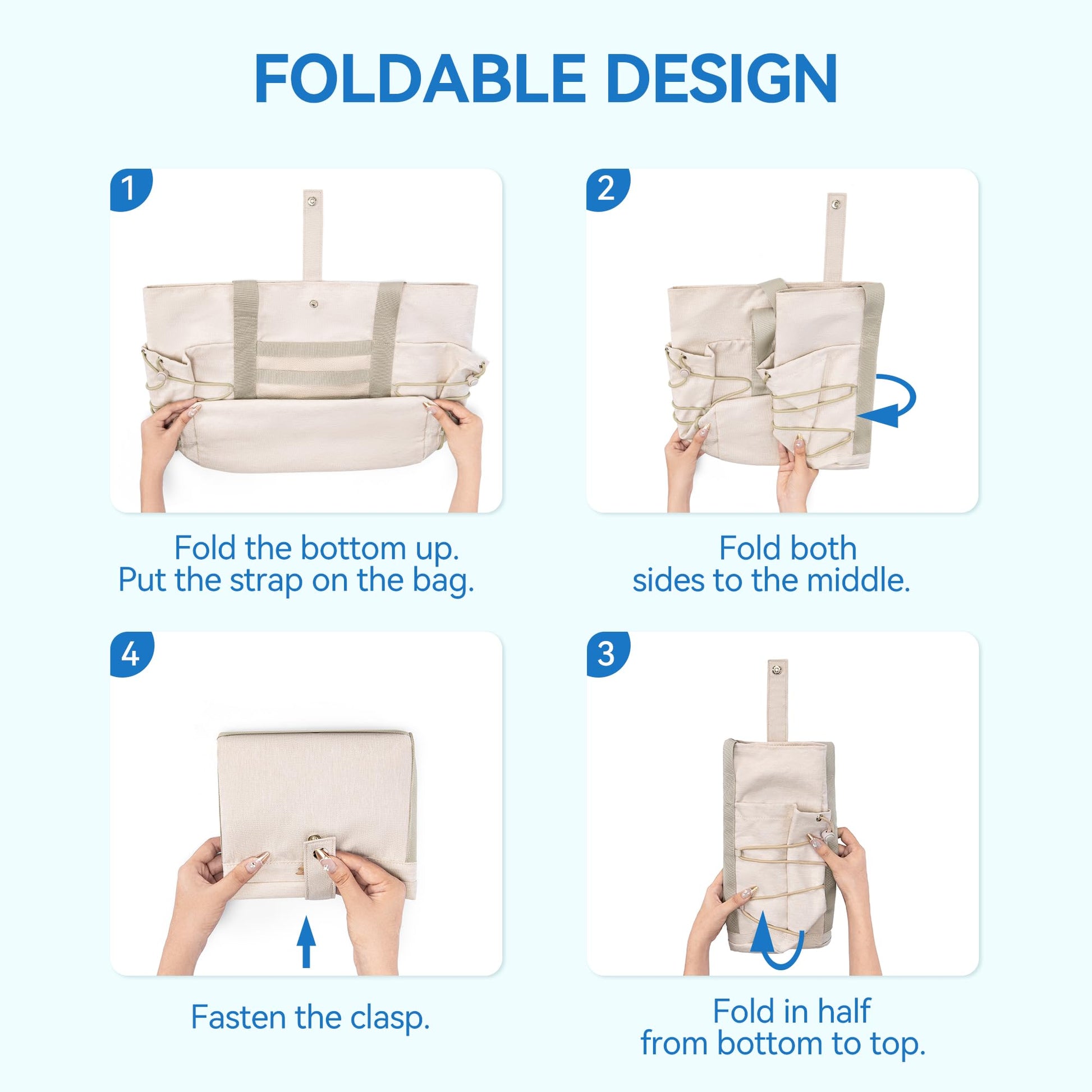 FOLDABLE DESIGN

1

Fold the bottom up.
Put the strap on the bag.

2

Fold both
sides to the middle.

4

Fasten the clasp.

3

Fold in half
from bottom to top.