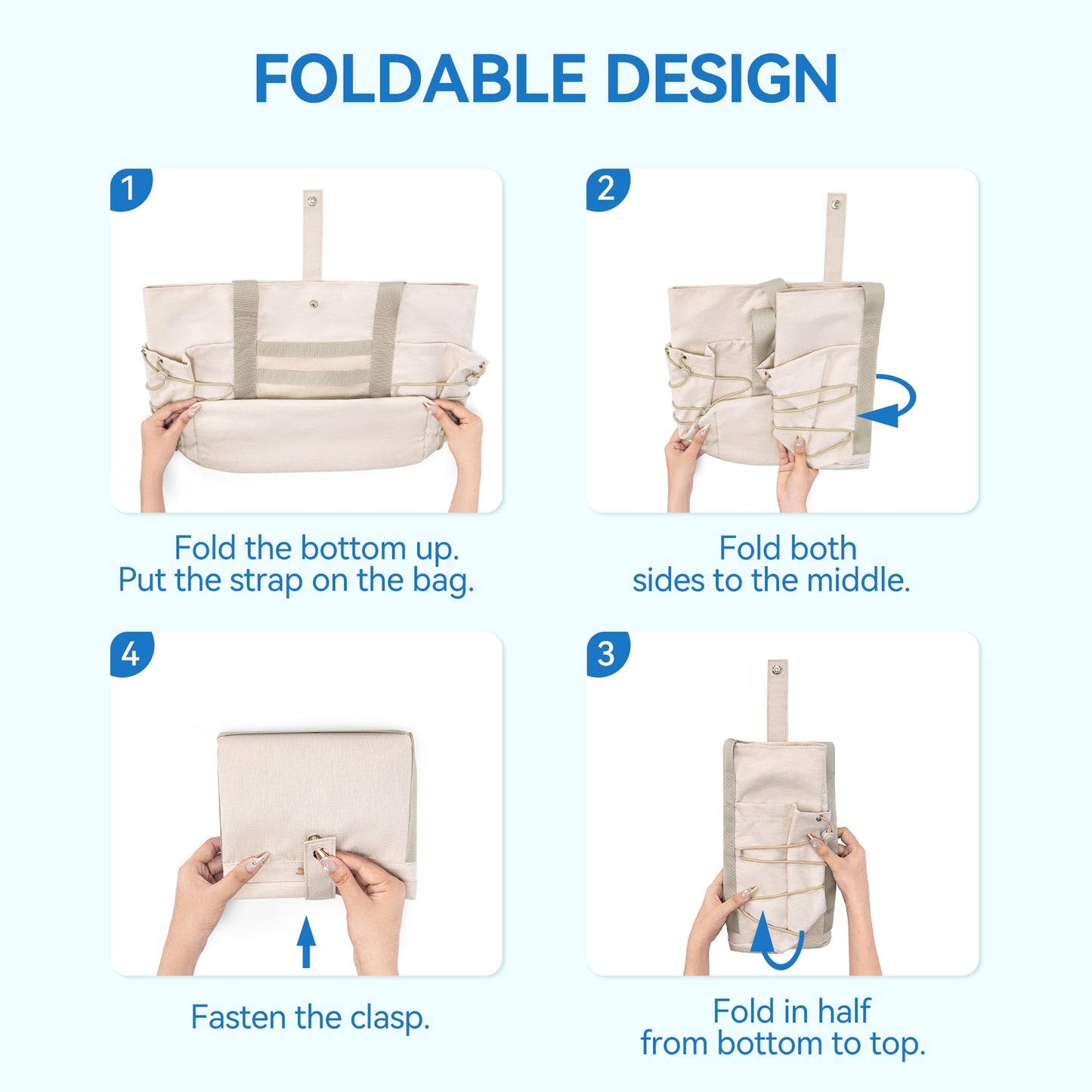 FOLDABLE DESIGN

1

Fold the bottom up.
Put the strap on the bag.

2

Fold both
sides to the middle.

4

Fasten the clasp.

3

Fold in half
from bottom to top.