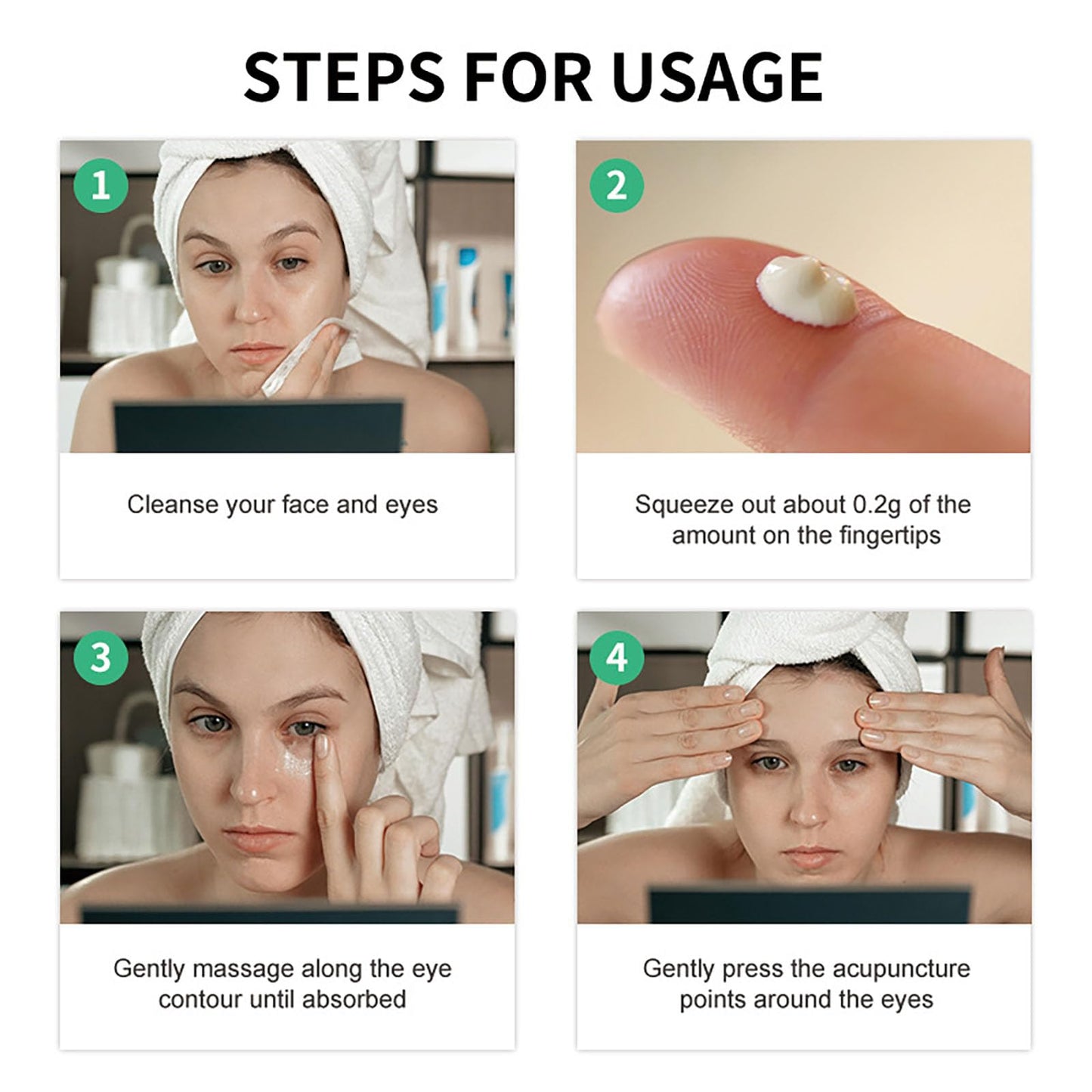 STEPS FOR USAGE

1

Cleanse your face and eyes

2

Squeeze out about 0.2g of the amount on the fingertips

3

Gently massage along the eye contour until absorbed

4

Gently press the acupuncture points around the eyes