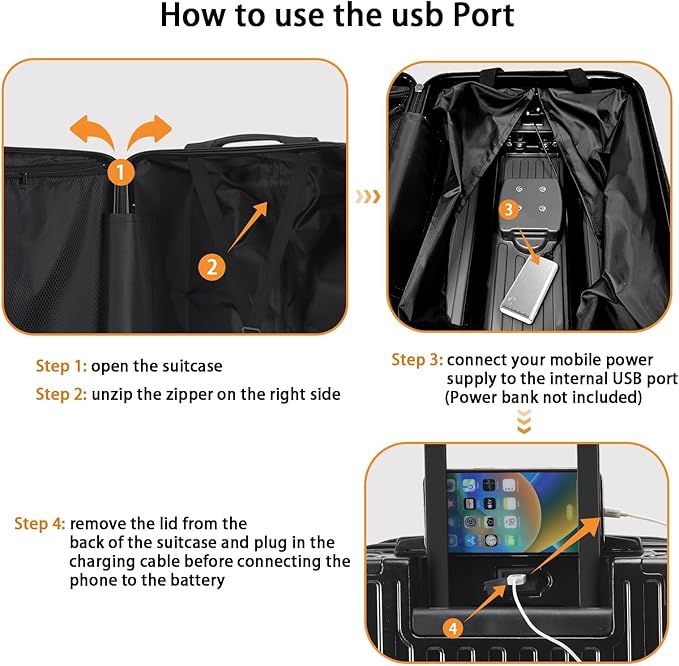 How to use the usb Port

1

2

3

Step 1: open the suitcase

Step 2: unzip the zipper on the right side

Step 3: connect your mobile power supply to the internal USB port (Power bank not included)

Step 4: remove the lid from the back of the suitcase and plug in the charging cable before connecting the phone to the battery

4