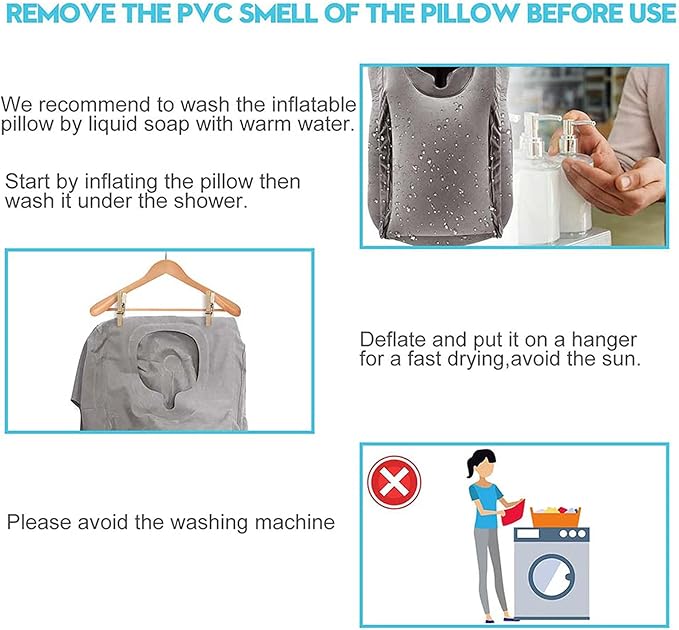 REMOVE THE PVC SMELL OF THE PILLOW BEFORE USE

We recommend to wash the inflatable pillow by liquid soap with warm water.

Start by inflating the pillow then wash it under the shower.

Deflate and put it on a hanger for a fast drying,avoid the sun.

Please avoid the washing machine