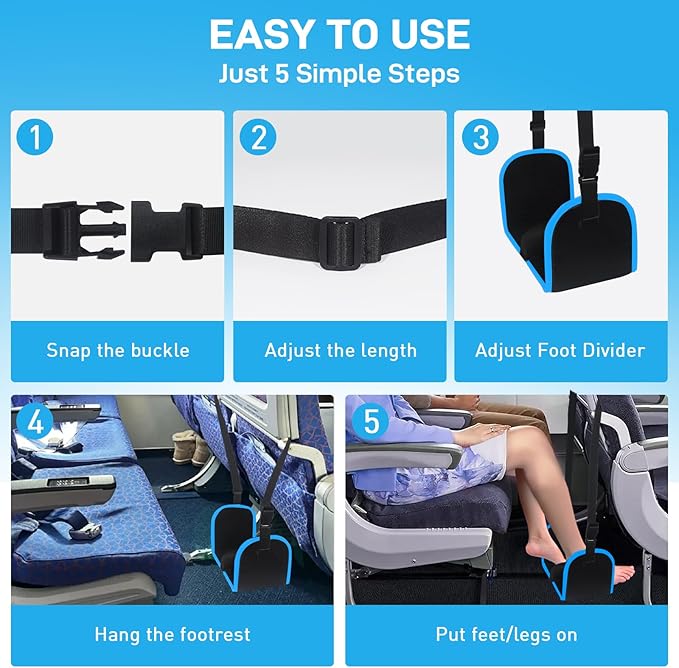 EASY TO USE
Just 5 Simple Steps

1

Snap the buckle

2

Adjust the length

3

Adjust Foot Divider

4

Hang the footrest

5

Put feet/legs on