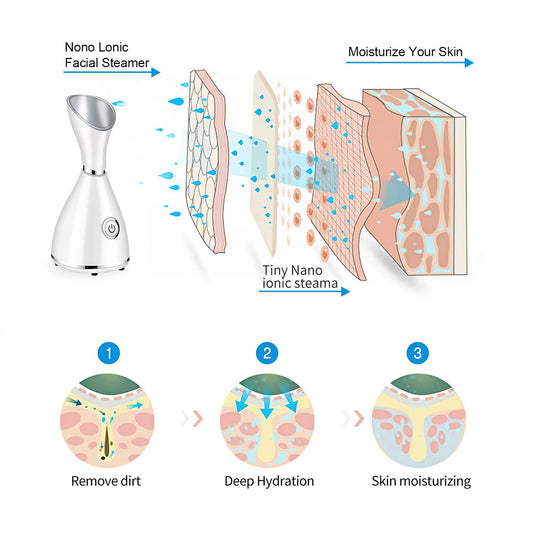 Nono Lonic Facial Steamer

Moisturize Your Skin

Tiny Nano ionic steama

1

Remove dirt

2

Deep Hydration

3

Skin moisturizing