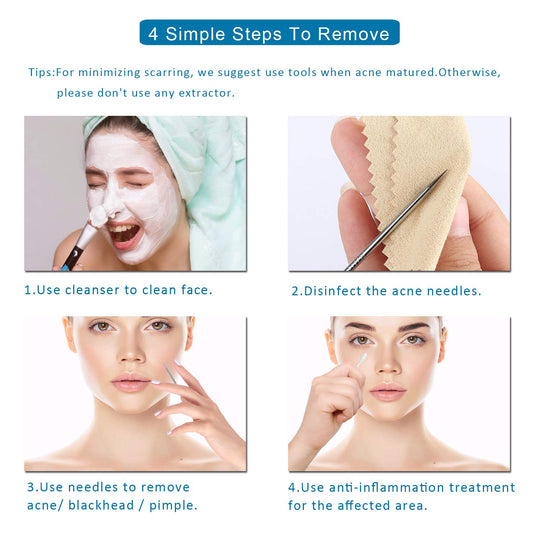 4 Simple Steps To Remove

Tips:For minimizing scarring, we suggest use tools when acne matured.Otherwise, please don't use any extractor.

1.Use cleanser to clean face.

2.Disinfect the acne needles.

3.Use needles to remove acne/ blackhead / pimple.

4.Use anti-inflammation treatment for the affected area.