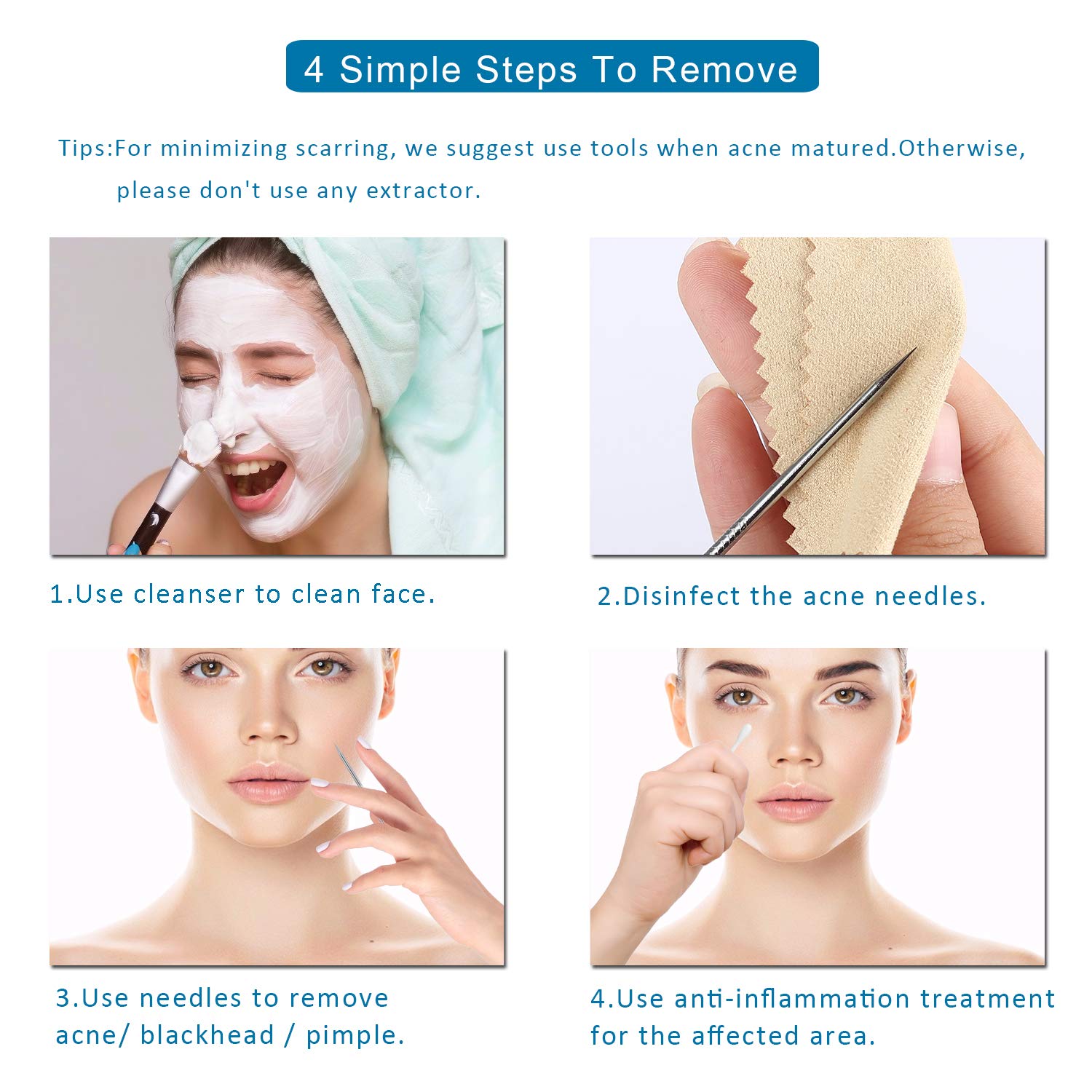 4 Simple Steps To Remove

Tips:For minimizing scarring, we suggest use tools when acne matured.Otherwise, please don't use any extractor.

1.Use cleanser to clean face.

2.Disinfect the acne needles.

3.Use needles to remove acne/ blackhead / pimple.

4.Use anti-inflammation treatment for the affected area.