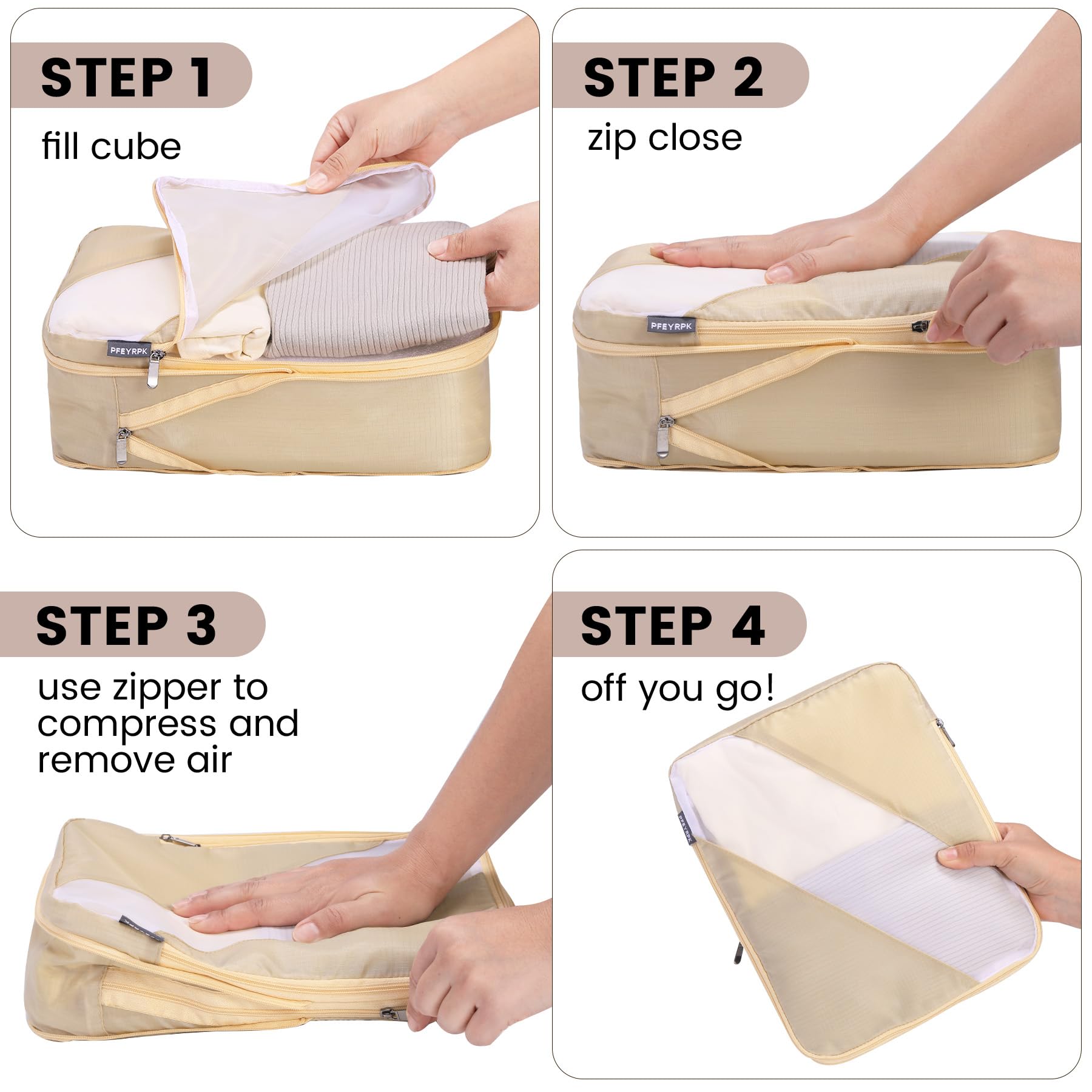 STEP 1

fill cube

PFEYRPK

STEP 2

zip close

PFEYRPK

STEP 3

use zipper to compress and remove air

STEP 4

off you go!

PFEYRPK