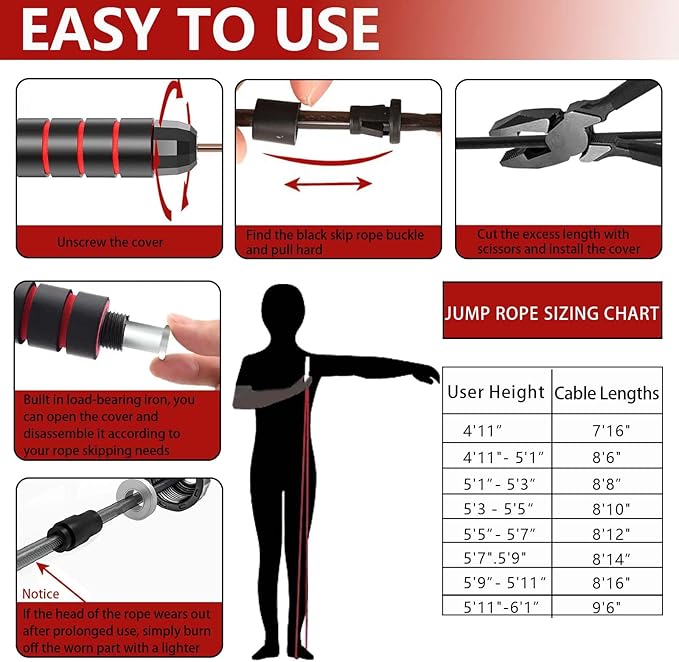 EASY TO USE

Unscrew the cover

Find the black skip rope buckle and pull hard

Cut the excess length with scissors and install the cover

Built in load-bearing iron, you can open the cover and disassemble it according to your rope skipping needs

Notice

If the head of the rope wears out after prolonged use, simply burn off the worn part with a lighter

JUMP ROPE SIZING CHART

| User Height | Cable Lengths |
|---|---|
| 4'11" | 7'16" |
| 4'11"- 5'1" | 8'6" |
| 5'1"- 5'3" | 8'8" |
| 5'3 - 5'5" | 8'10" |
| 5'5"- 5'7" | 8'12" |
| 5'7".5'9" | 8'14" |
| 5'9"- 5'11" | 8'16" |
| 5'11"-6'1" | 9'6" |