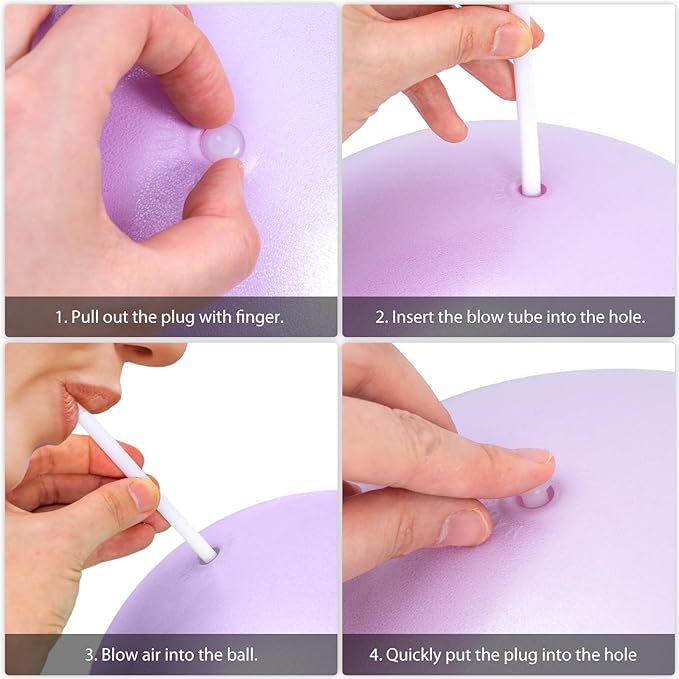 1. Pull out the plug with finger.

2. Insert the blow tube into the hole.

3. Blow air into the ball.

4. Quickly put the plug into the hole