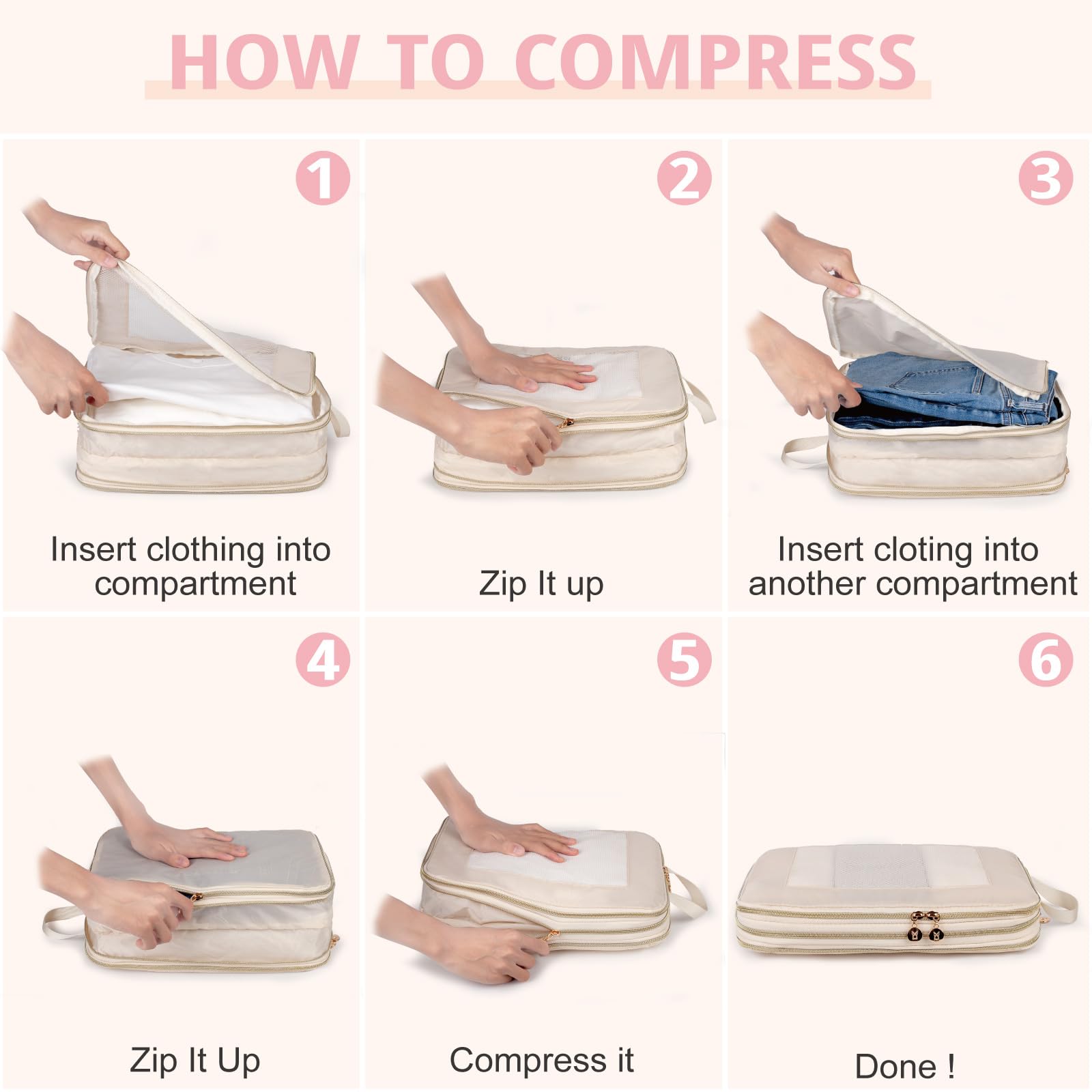 HOW TO COMPRESS

1

Insert clothing into compartment

2

Zip It up

3

Insert cloting into another compartment

4

Zip It Up

5

Compress it

6

Done !