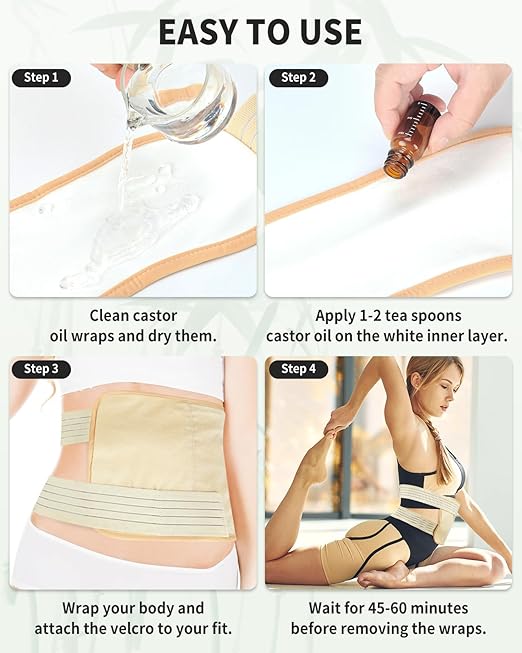 EASY TO USE

Step 1

Clean castor oil wraps and dry them.

Step 2

Apply 1-2 tea spoons castor oil on the white inner layer.

Step 3

Wrap your body and attach the velcro to your fit.

Step 4

Wait for 45-60 minutes before removing the wraps.