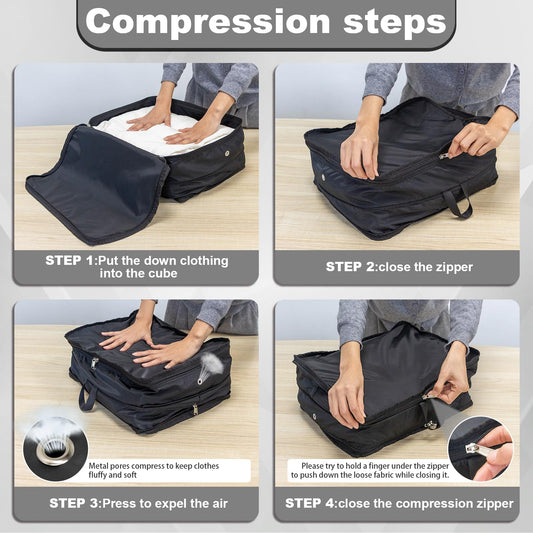 Compression steps

STEP 1:Put the down clothing into the cube

STEP 2:close the zipper

Metal pores compress to keep clothes fluffy and soft

STEP 3:Press to expel the air

Please try to hold a finger under the zipper to push down the loose fabric while closing it.

STEP 4:close the compression zipper