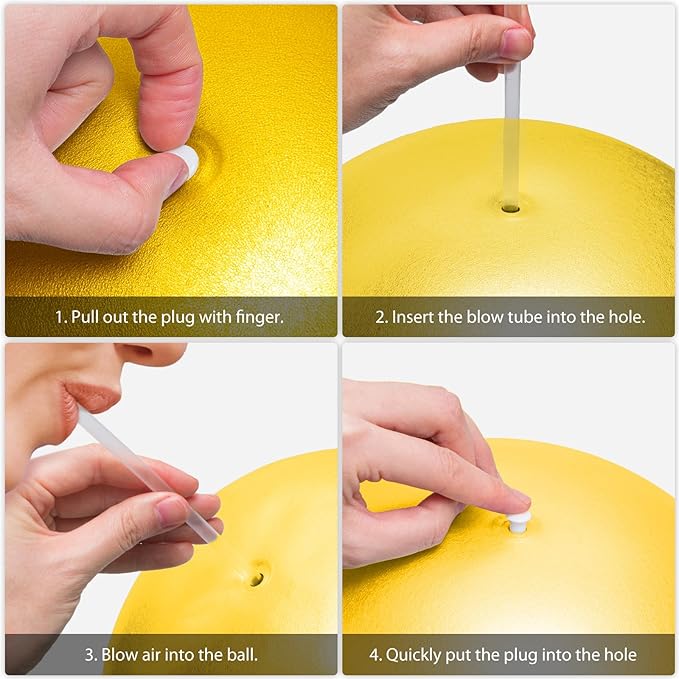 1. Pull out the plug with finger.

2. Insert the blow tube into the hole.

3. Blow air into the ball.

4. Quickly put the plug into the hole