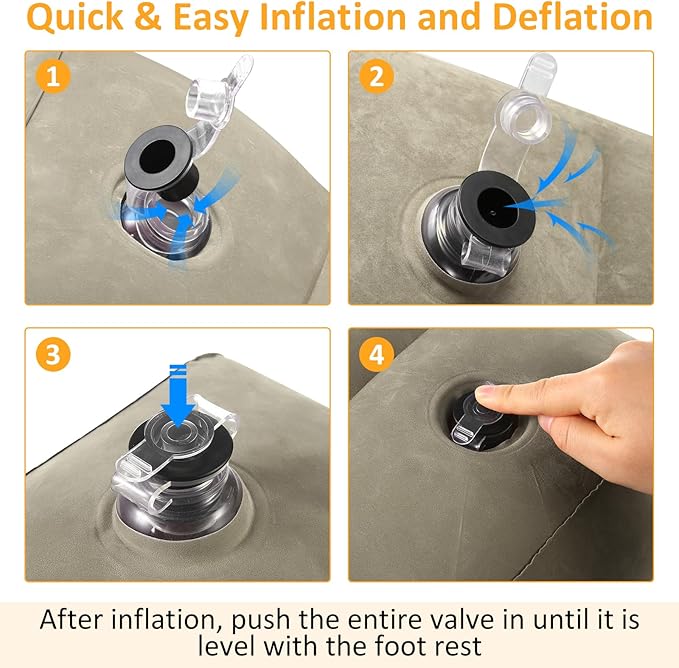 Quick & Easy Inflation and Deflation

1

2

3

4

After inflation, push the entire valve in until it is level with the foot rest