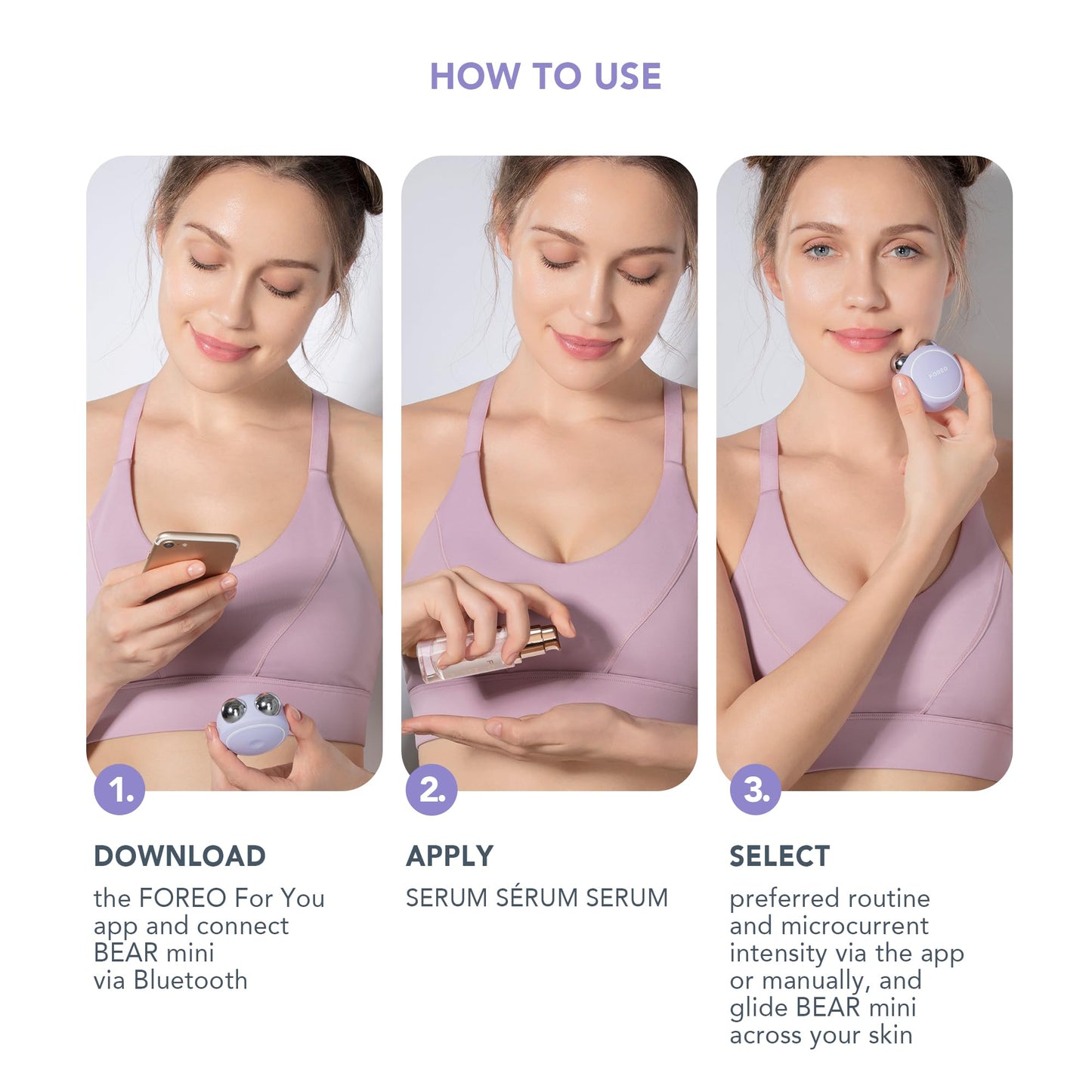 HOW TO USE

FOREO

1.

DOWNLOAD

the FOREO For You app and connect BEAR mini via Bluetooth

2.

APPLY

SERUM SÉRUM SERUM

3.

SELECT

preferred routine and microcurrent intensity via the app or manually, and glide BEAR mini across your skin