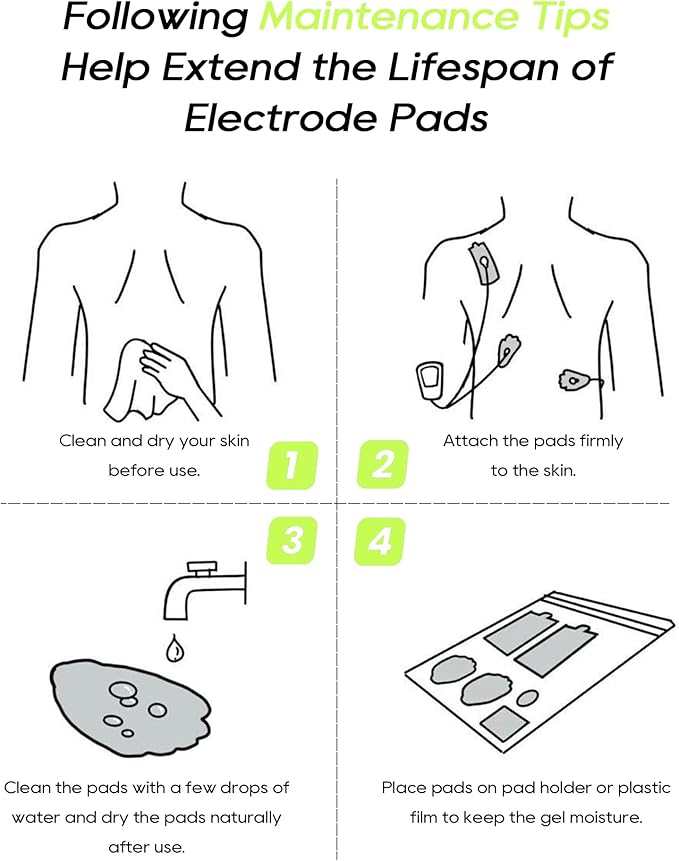 Following Maintenance Tips Help Extend the Lifespan of Electrode Pads

Clean and dry your skin before use.

1

2

Attach the pads firmly to the skin.

3

4

Clean the pads with a few drops of water and dry the pads naturally after use.

Place pads on pad holder or plastic film to keep the gel moisture.