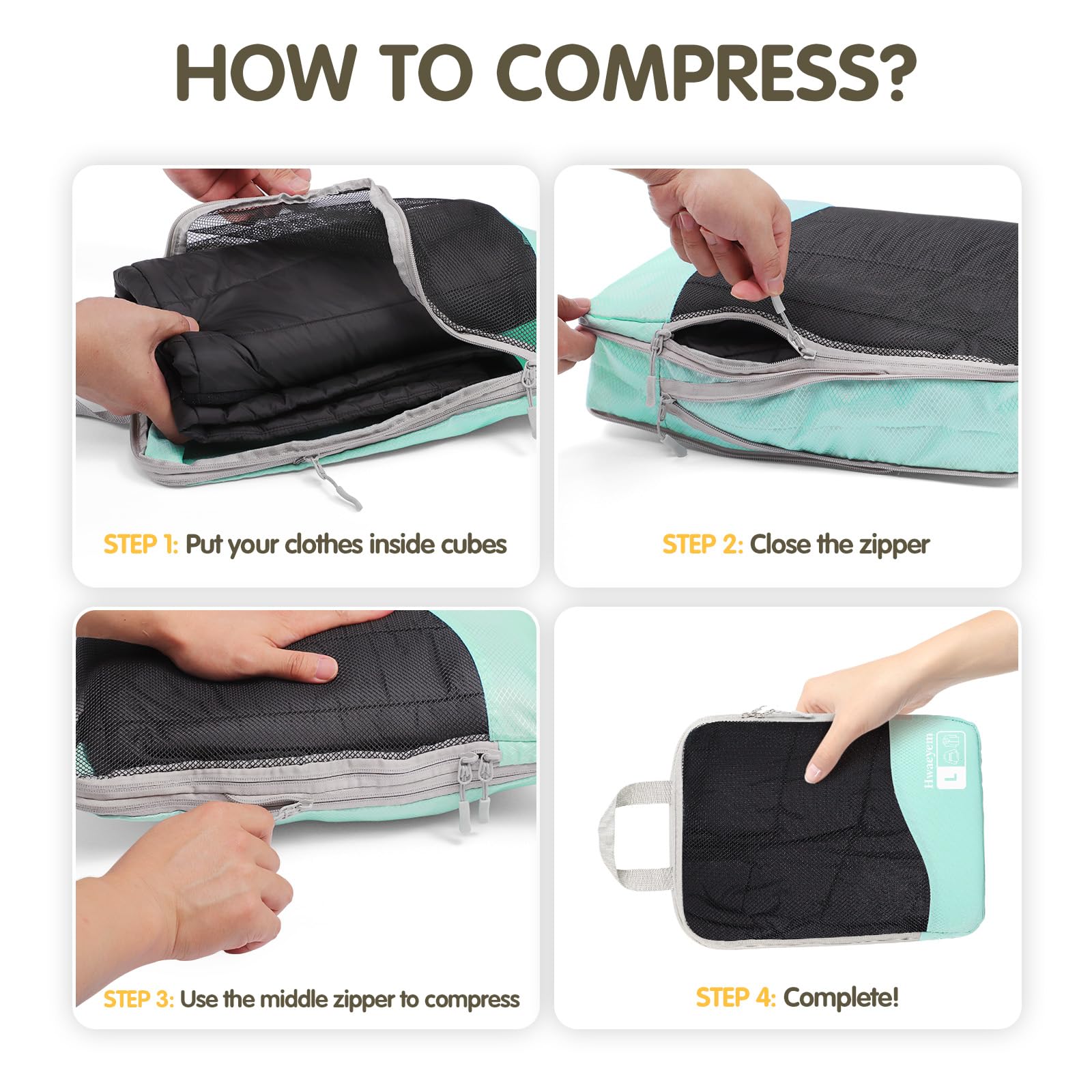 HOW TO COMPRESS?

STEP 1: Put your clothes inside cubes

STEP 2: Close the zipper

STEP 3: Use the middle zipper to compress

Hwaeyem L

STEP 4: Complete!