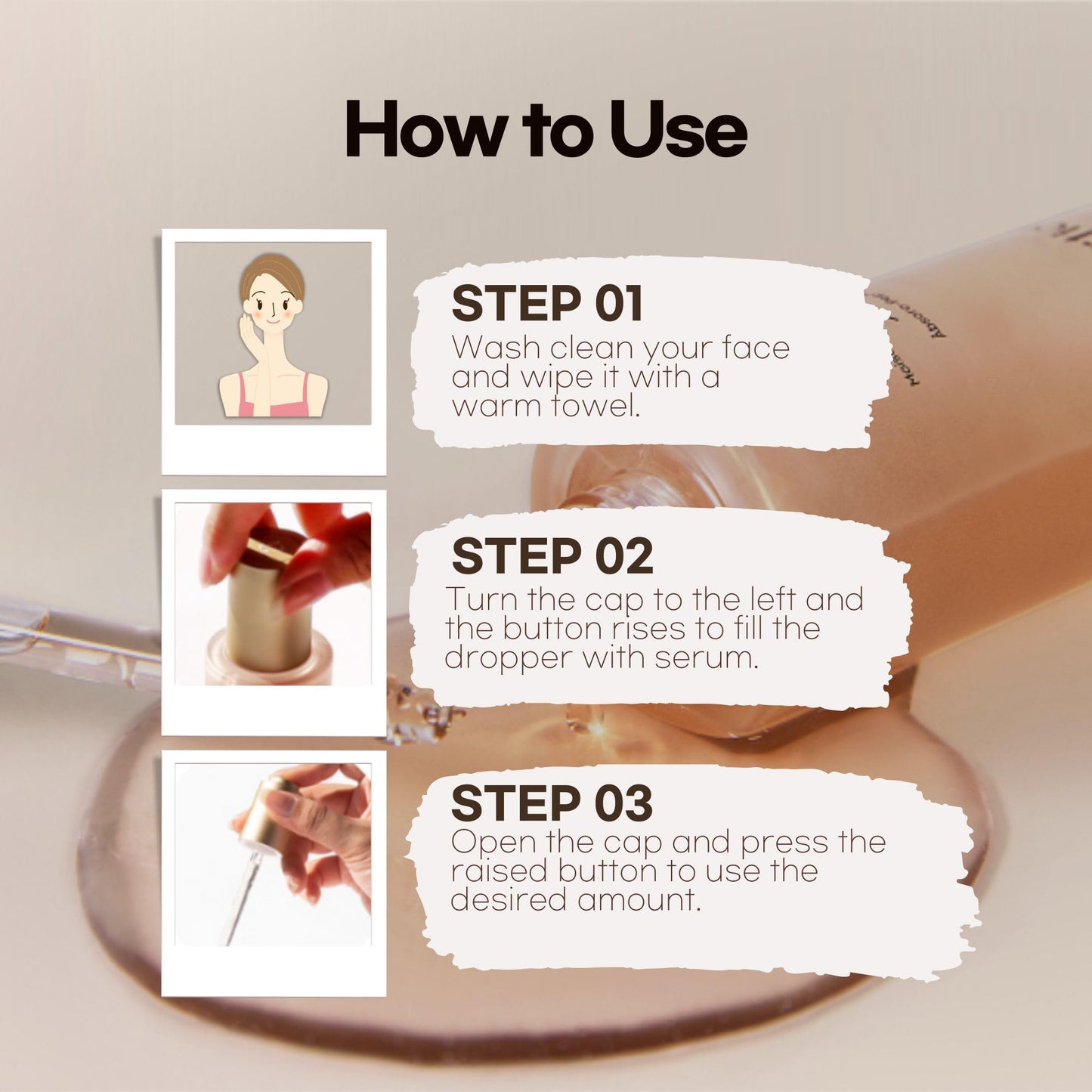 How to Use

STEP 01
Wash clean your face and wipe it with a warm towel.

STEP 02
Turn the cap to the left and the button rises to fill the dropper with serum.

STEP 03
Open the cap and press the raised button to use the desired amount.