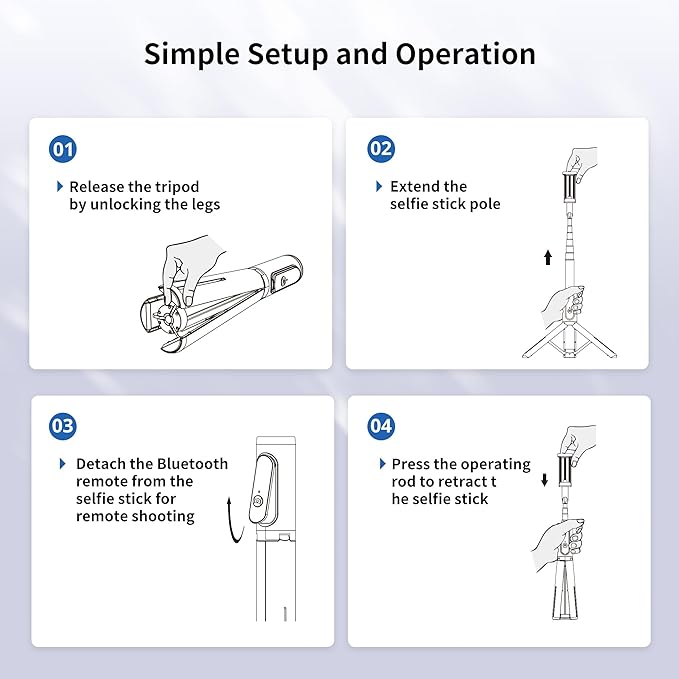 Simple Setup and Operation

01

Release the tripod by unlocking the legs

02

Extend the selfie stick pole

03

Detach the Bluetooth remote from the selfie stick for remote shooting

04

Press the operating rod to retract t he selfie stick