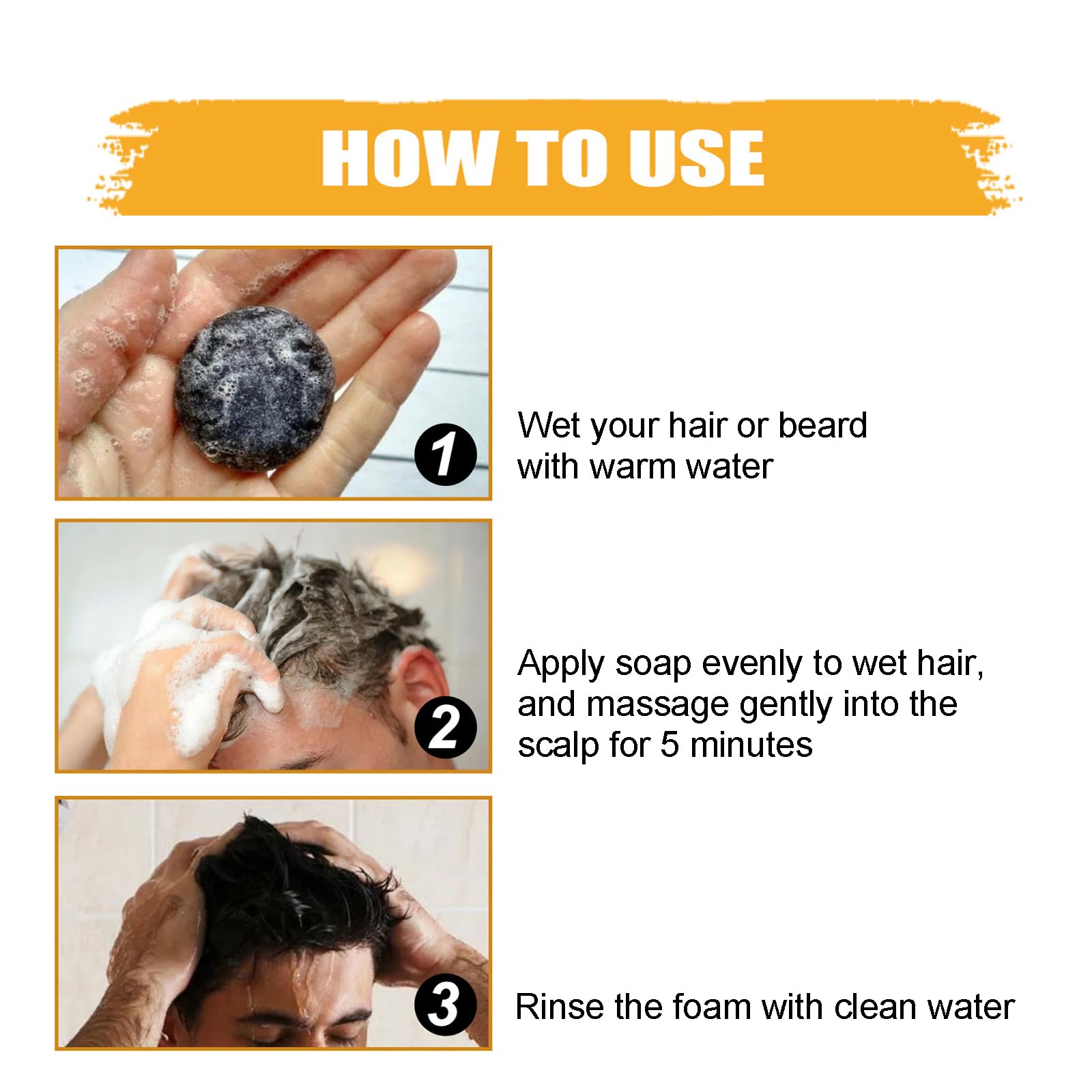 HOW TO USE

1

Wet your hair or beard with warm water

2

Apply soap evenly to wet hair, and massage gently into the scalp for 5 minutes

3

Rinse the foam with clean water