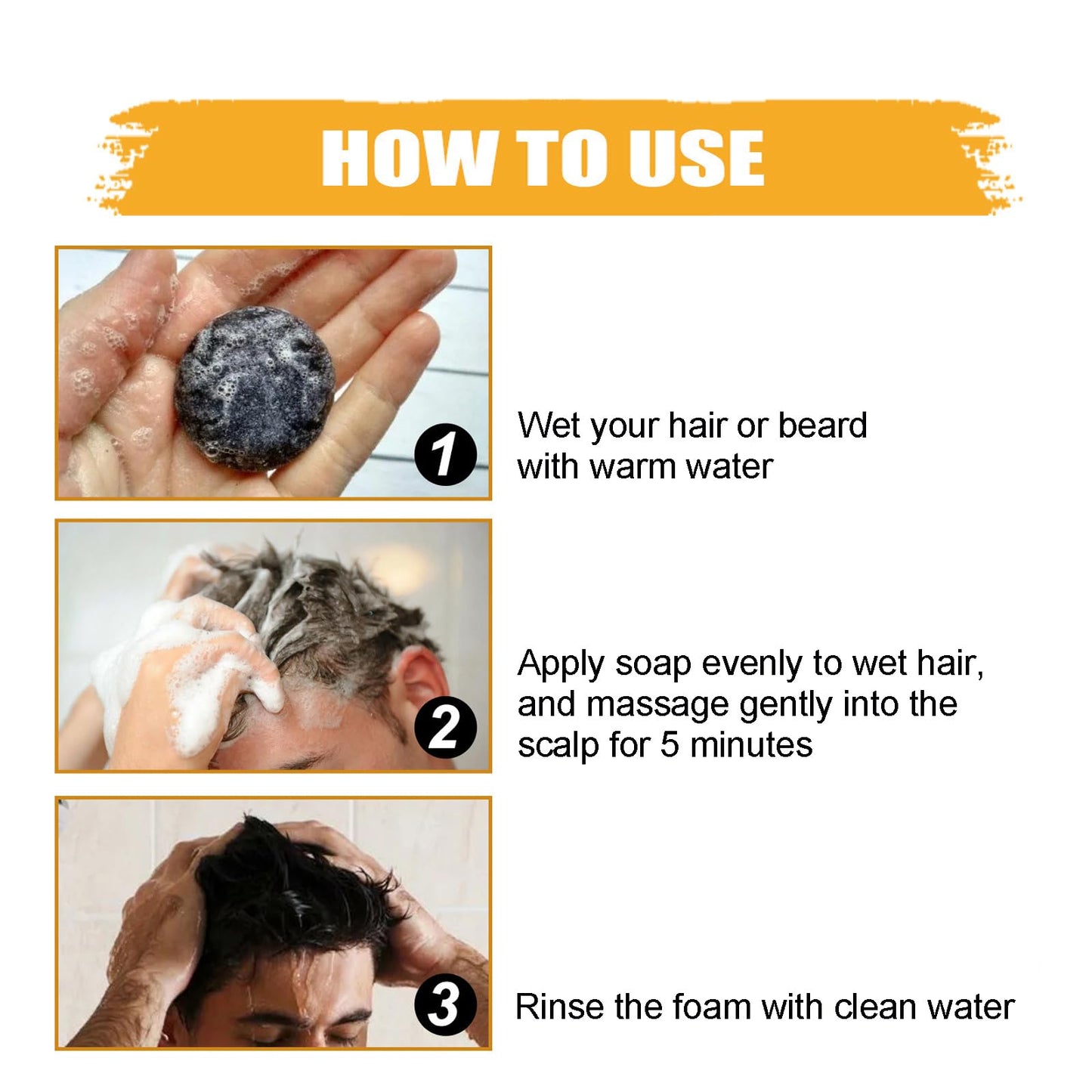 HOW TO USE

1

Wet your hair or beard with warm water

2

Apply soap evenly to wet hair, and massage gently into the scalp for 5 minutes

3

Rinse the foam with clean water