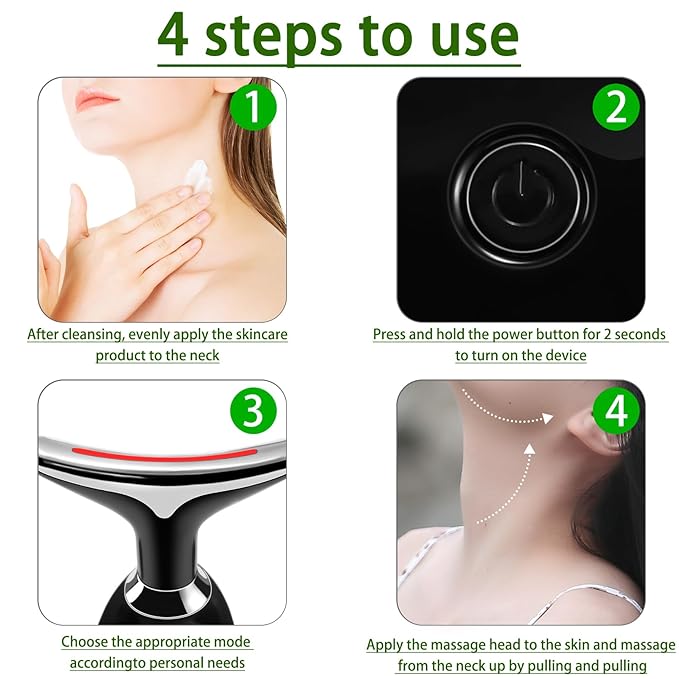 4 steps to use

1

After cleansing, evenly apply the skincare product to the neck

2

Press and hold the power button for 2 seconds to turn on the device

3

Choose the appropriate mode accordingto personal needs

4

Apply the massage head to the skin and massage from the neck up by pulling and pulling