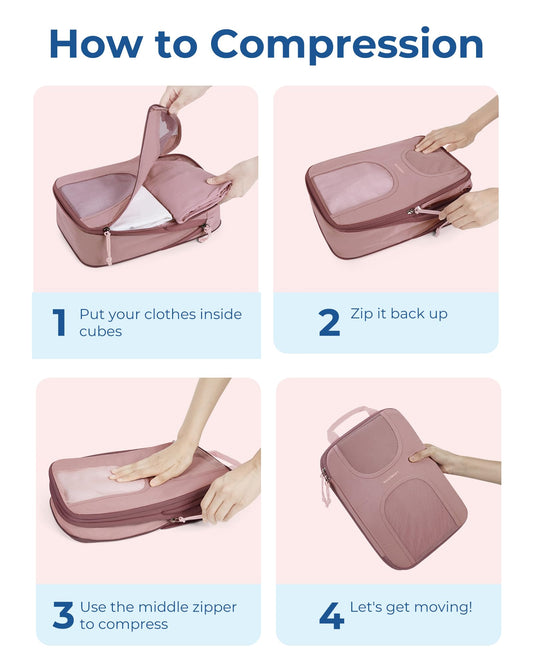 How to Compression

1 Put your clothes inside cubes

2 Zip it back up

3 Use the middle zipper to compress

4 Let's get moving!