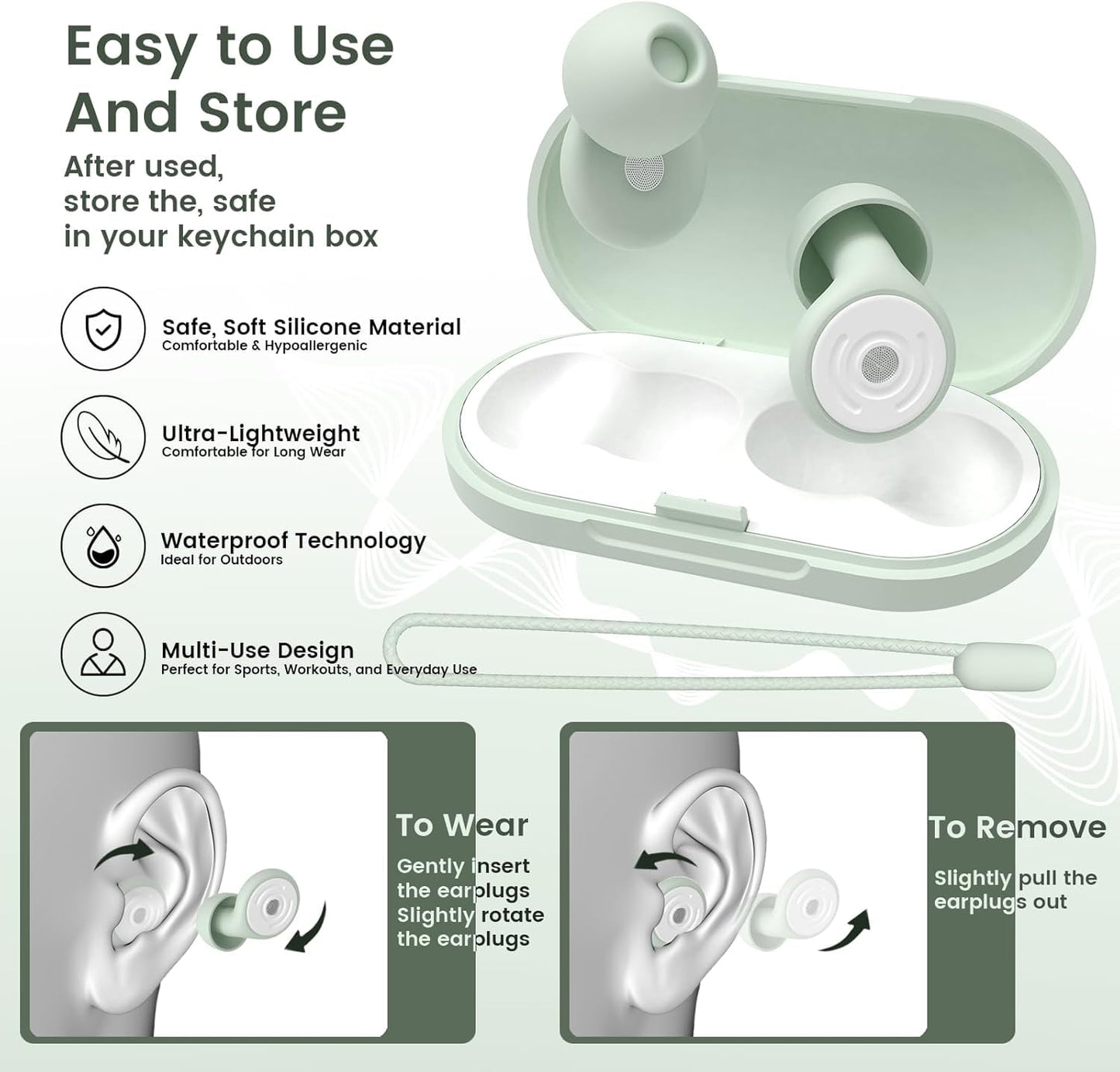 Easy to Use And Store

After used, store the, safe in your keychain box

Safe, Soft Silicone Material
Comfortable & Hypoallergenic

Ultra-Lightweight
Comfortable for Long Wear

Waterproof Technology
Ideal for Outdoors

Multi-Use Design
Perfect for Sports, Workouts, and Everyday Use

To Wear
Gently insert the earplugs Slightly rotate the earplugs

To Remove
Slightly pull the earplugs out