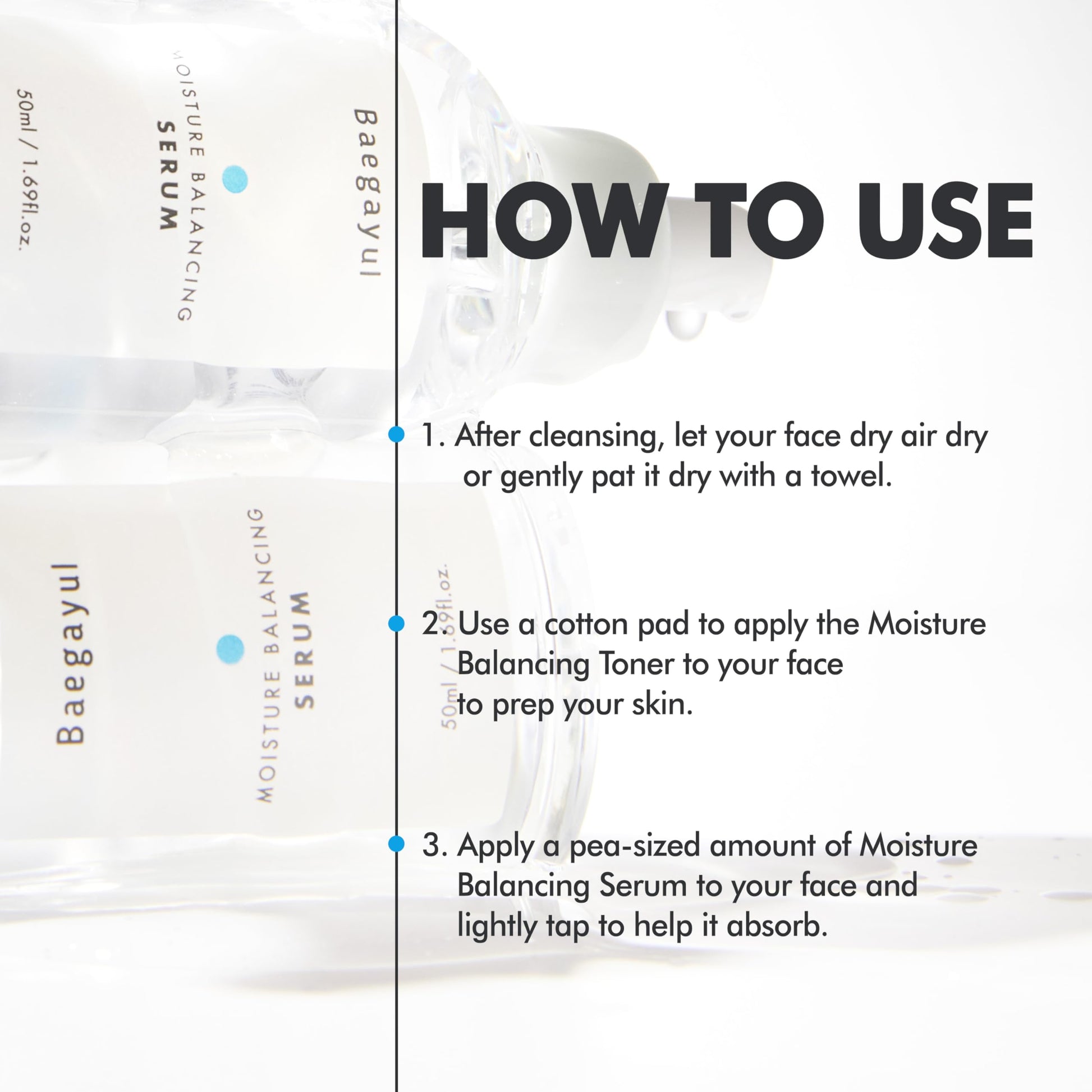 Baegayul
MOISTURE BALANCING
SERUM
50ml / 1.69fl.oz.

Baegayul
MOISTURE BALANCING
SERUM
50ml / 1.69fl.oz.

HOW TO USE

1. After cleansing, let your face dry air dry or gently pat it dry with a towel.

2. Use a cotton pad to apply the Moisture Balancing Toner to your face to prep your skin.

3. Apply a pea-sized amount of Moisture Balancing Serum to your face and lightly tap to help it absorb.