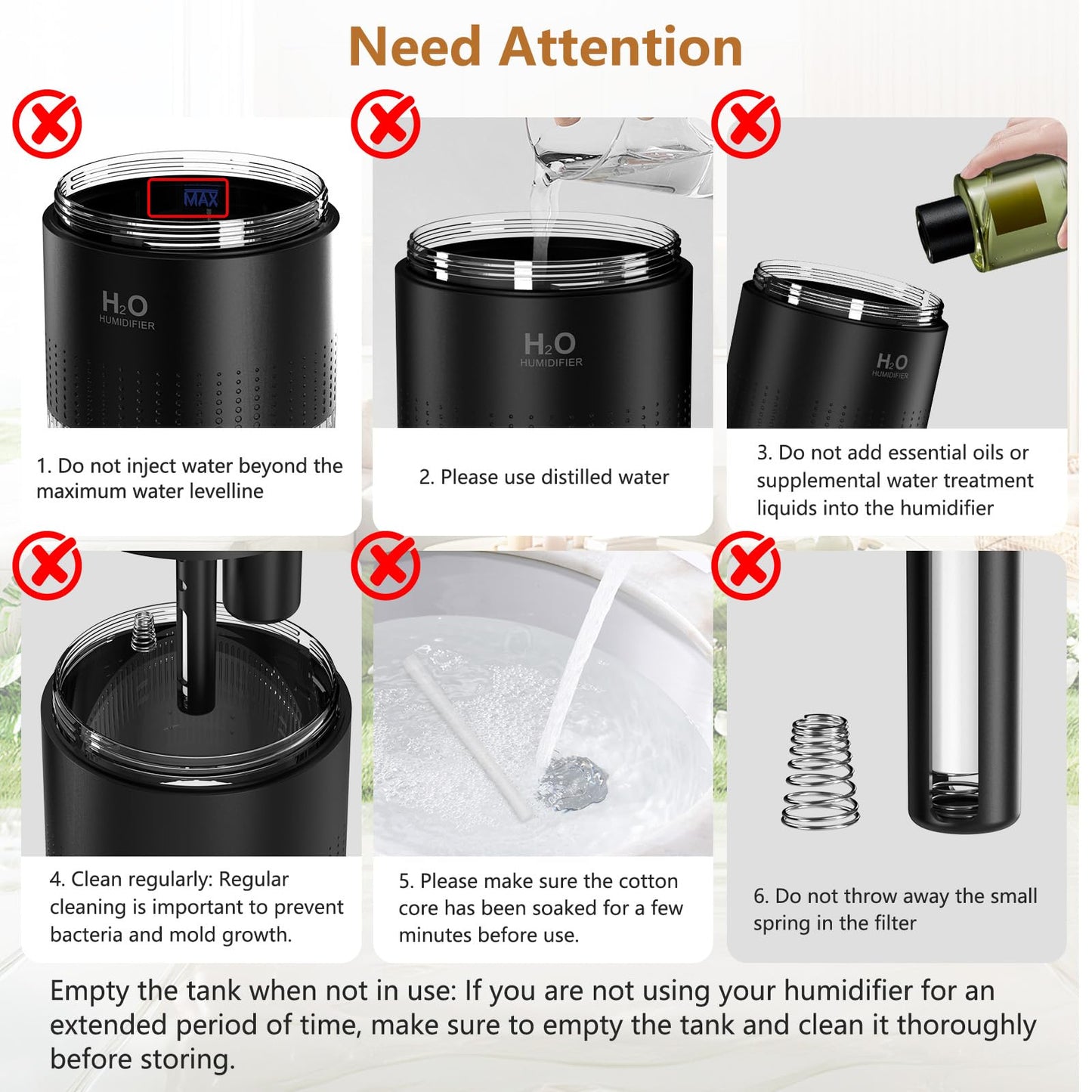 Need Attention

MAX

$H_2O$
HUMIDIFIER

1. Do not inject water beyond the maximum water levelline

$H_2O$
HUMIDIFIER

2. Please use distilled water

$H_2O$
HUMIDIFIER

3. Do not add essential oils or supplemental water treatment liquids into the humidifier

4. Clean regularly: Regular cleaning is important to prevent bacteria and mold growth.

5. Please make sure the cotton core has been soaked for a few minutes before use.

6. Do not throw away the small spring in the filter

Empty the tank when not in use: If you are not using your humidifier for an extended period of time, make sure to empty the tank and clean it thoroughly before storing.