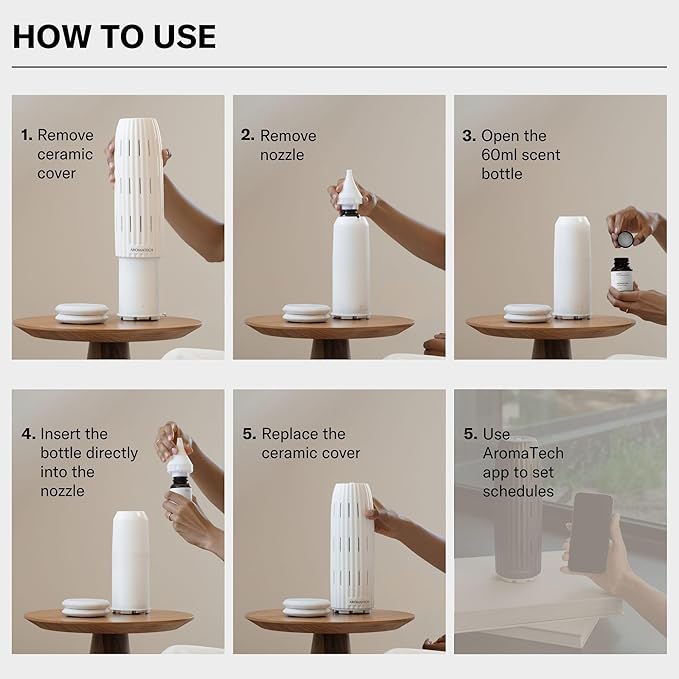 HOW TO USE

1. Remove ceramic cover

AROMATECH

2. Remove nozzle

3. Open the 60ml scent bottle

4. Insert the bottle directly into the nozzle

5. Replace the ceramic cover

AROMATECH

5. Use AromaTech app to set schedules