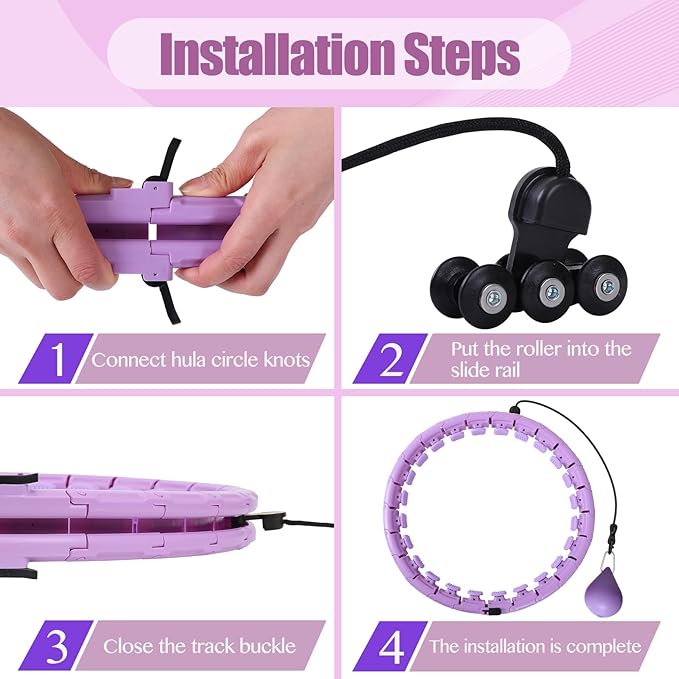 Installation Steps

1 Connect hula circle knots

2 Put the roller into the slide rail

3 Close the track buckle

4 The installation is complete